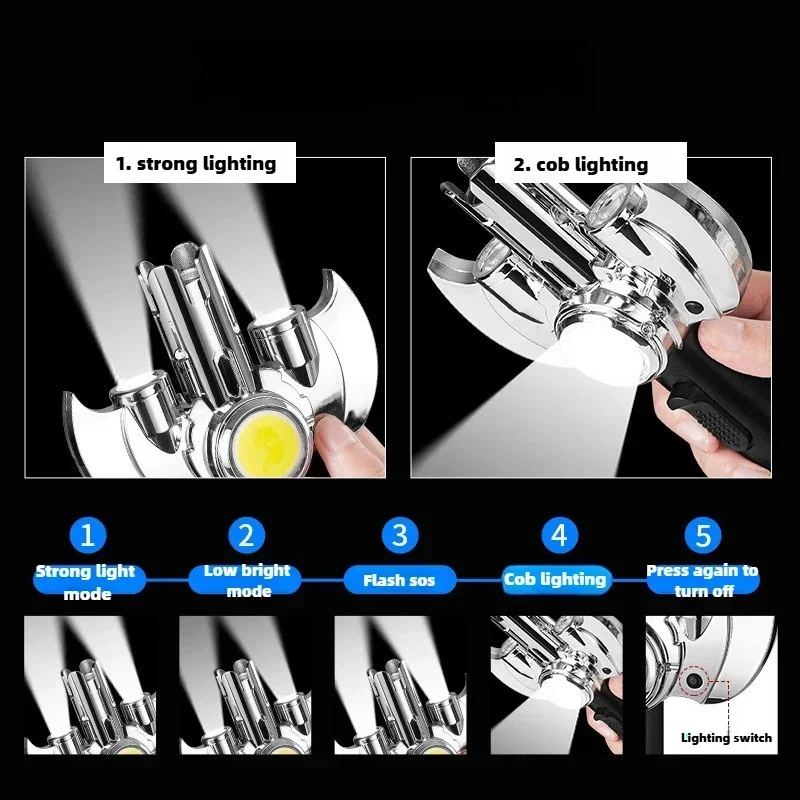 1. strong lighting

2. cob lighting

1
Strong light mode

2
Low bright mode

3
Flash sos

4
Cob lighting

5
Press again to turn off

Lighting switch