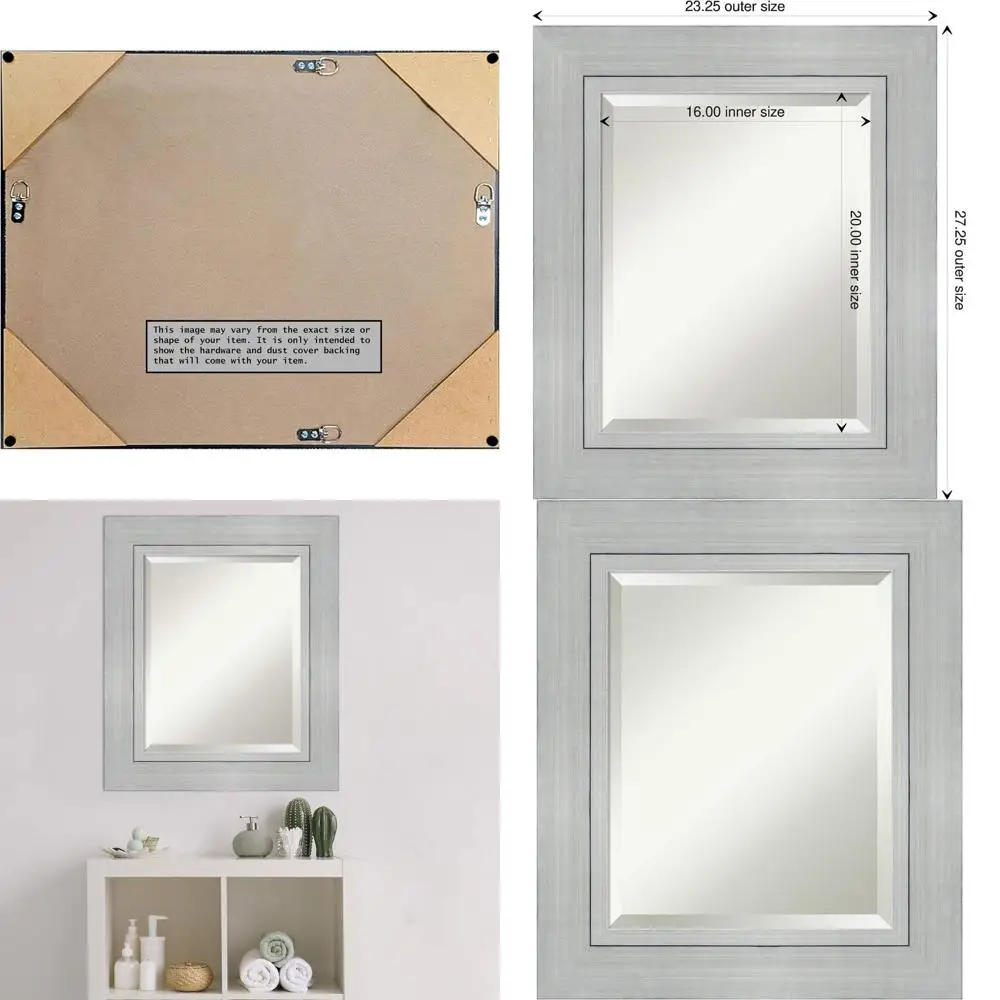 This image may vary from the exact size or shape of your item. It is only intended to show the hardware and dust cover backing that will come with your item.

23.25 outer size

16.00 inner size

20.00 inner size

27.25 outer size