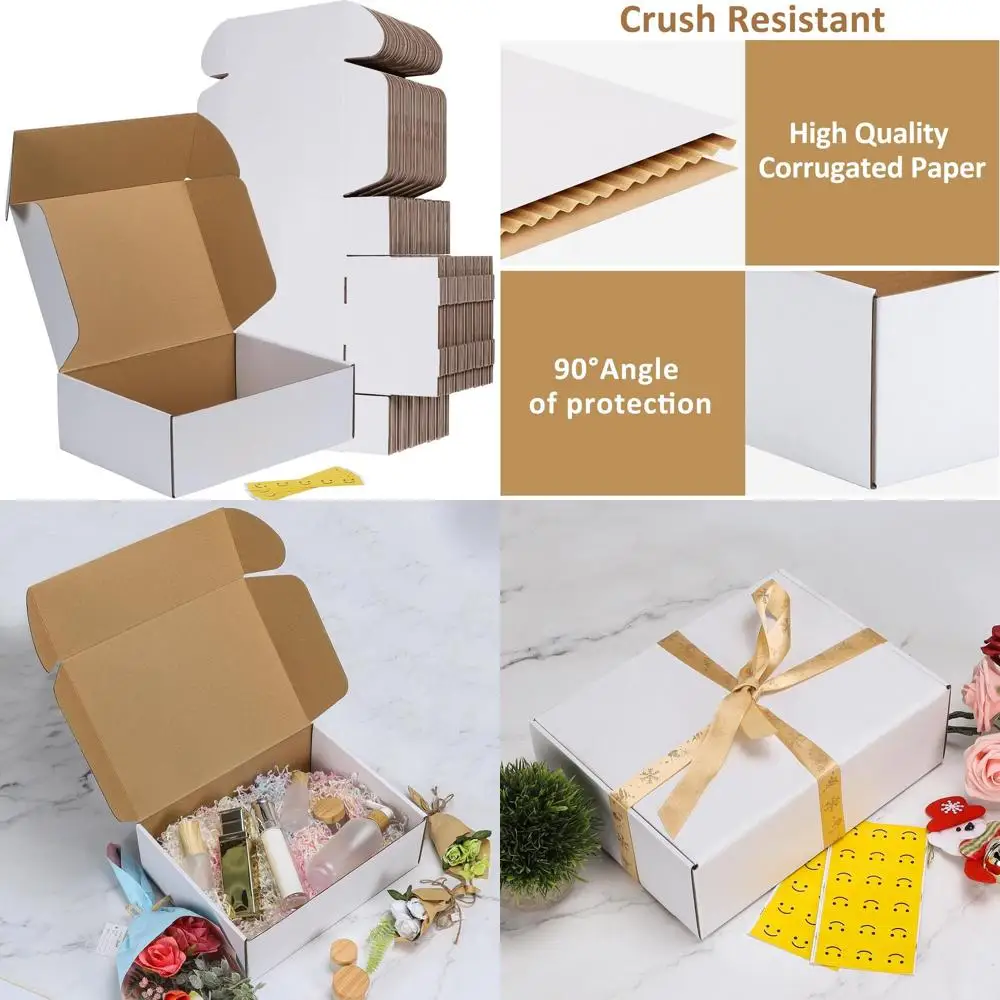 Crush Resistant

High Quality Corrugated Paper

90°Angle of protection