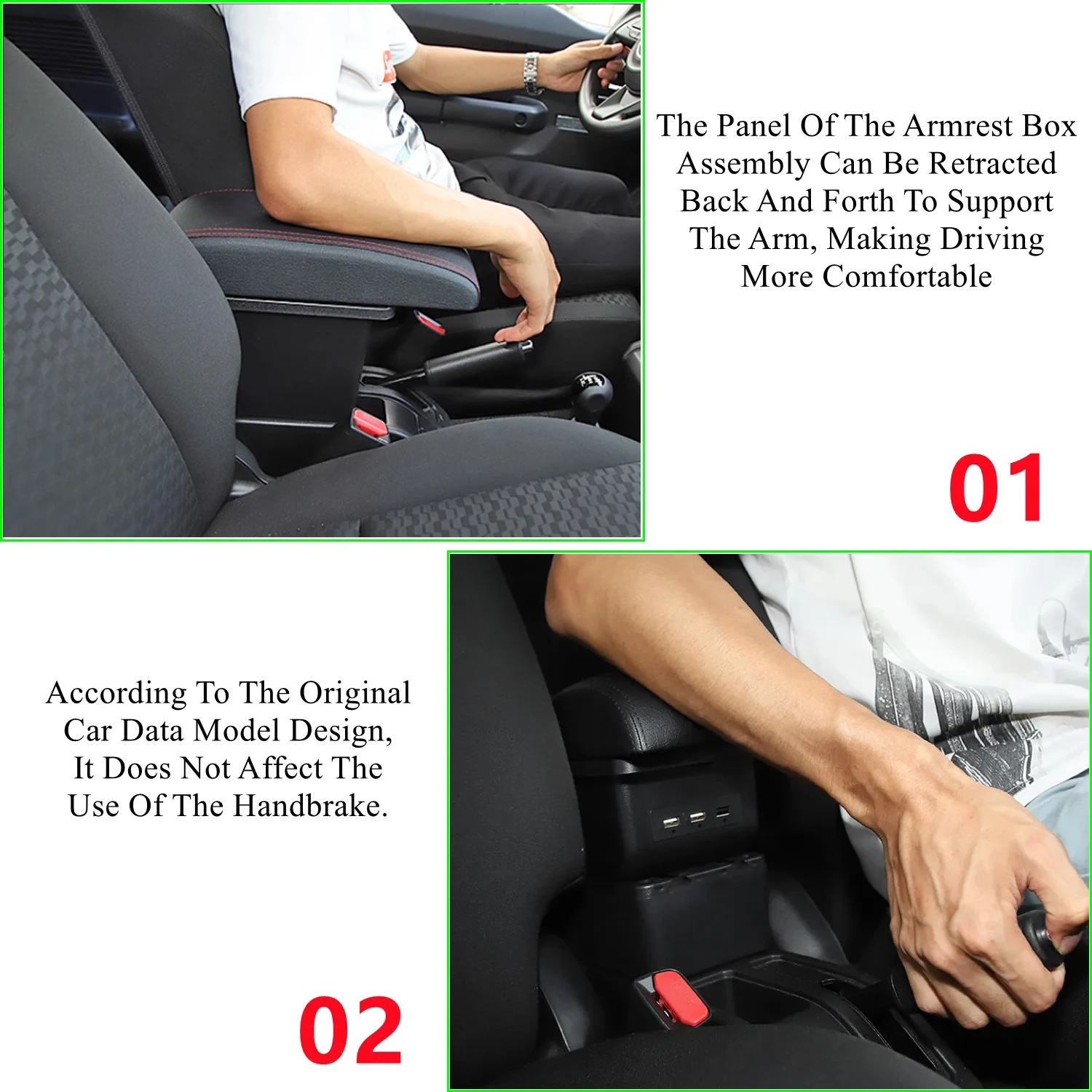 The Panel Of The Armrest Box Assembly Can Be Retracted Back And Forth To Support The Arm, Making Driving More Comfortable

01

According To The Original Car Data Model Design, It Does Not Affect The Use Of The Handbrake.

02