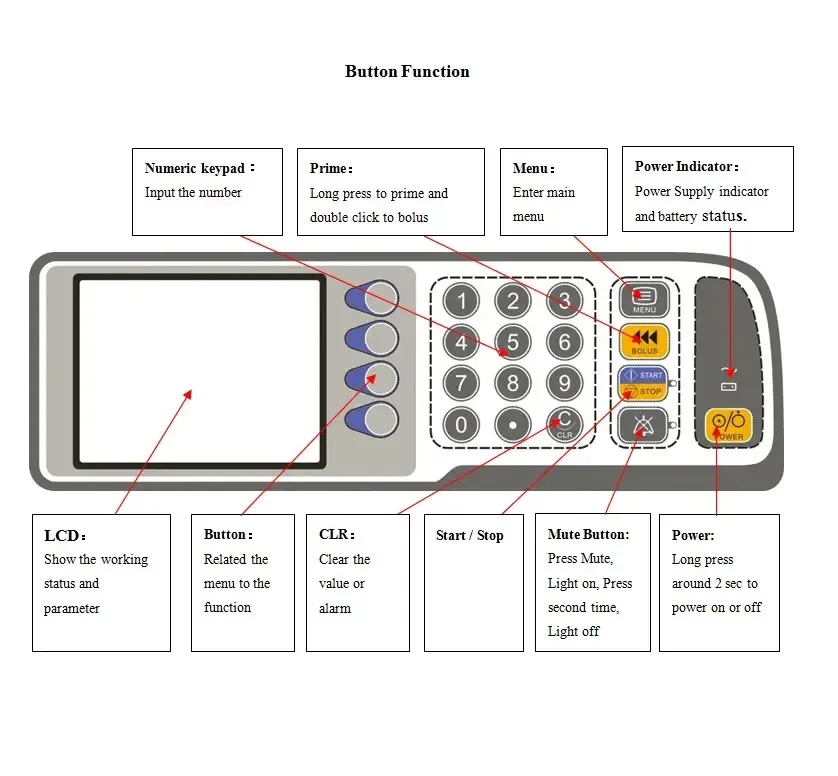 Button Function

Numeric keypad：
Input the number

Prime：
Long press to prime and double click to bolus

Menu：
Enter main menu

Power Indicator：
Power Supply indicator and battery status.

1 2 3
4 5 6
7 8 9
0 • C CLR

MENU
BOLUS
START
STOP

POWER

LCD：
Show the working status and parameter

Button：
Related the menu to the function

CLR：
Clear the value or alarm

Start / Stop

Mute Button:
Press Mute, Light on, Press second time, Light off

Power:
Long press around 2 sec to power on or off