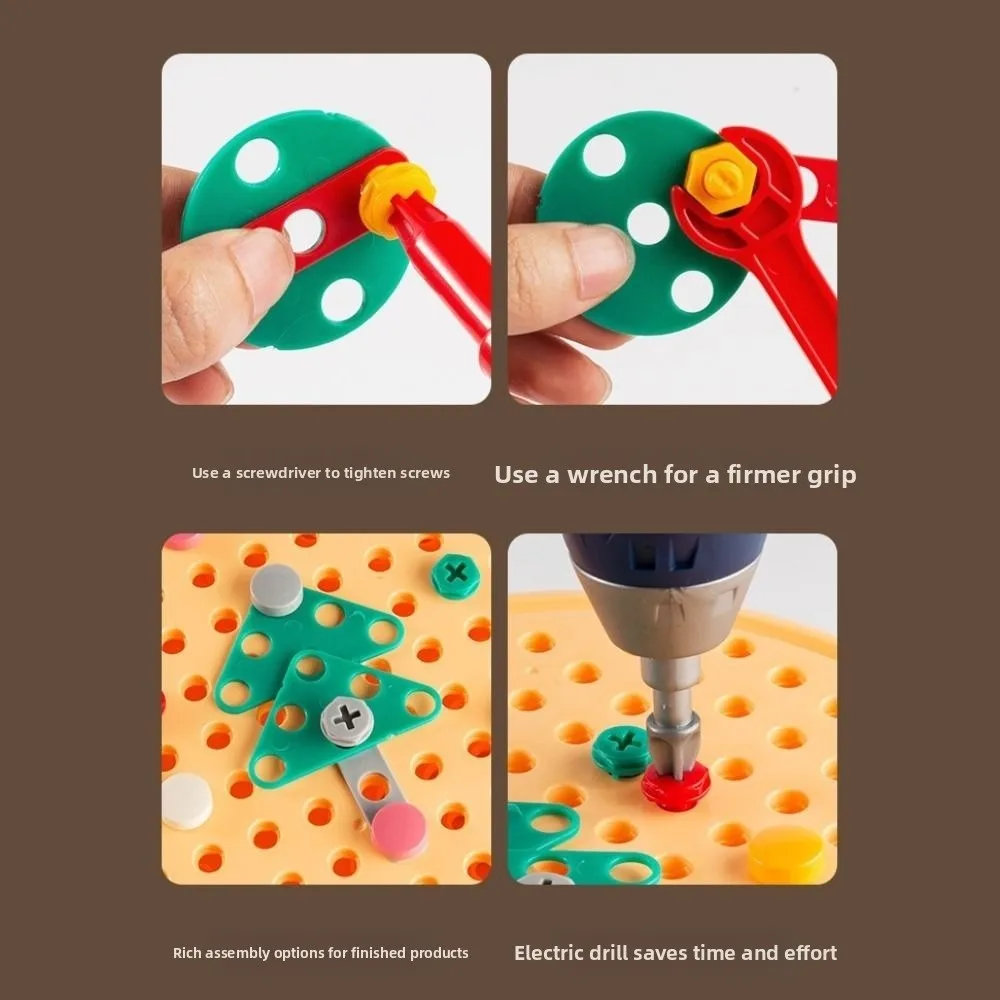 Use a screwdriver to tighten screws

Use a wrench for a firmer grip

Rich assembly options for finished products

Electric drill saves time and effort