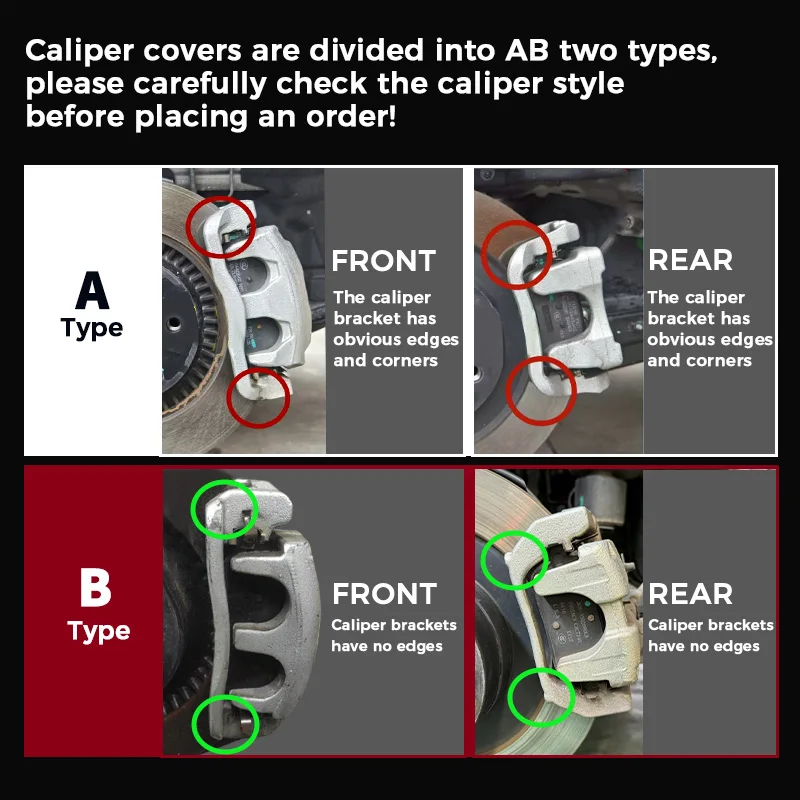 Caliper covers are divided into AB two types, please carefully check the caliper style before placing an order!

A
Type

FRONT
The caliper bracket has obvious edges and corners

REAR
The caliper bracket has obvious edges and corners

B
Type

FRONT
Caliper brackets have no edges

REAR
Caliper brackets have no edges