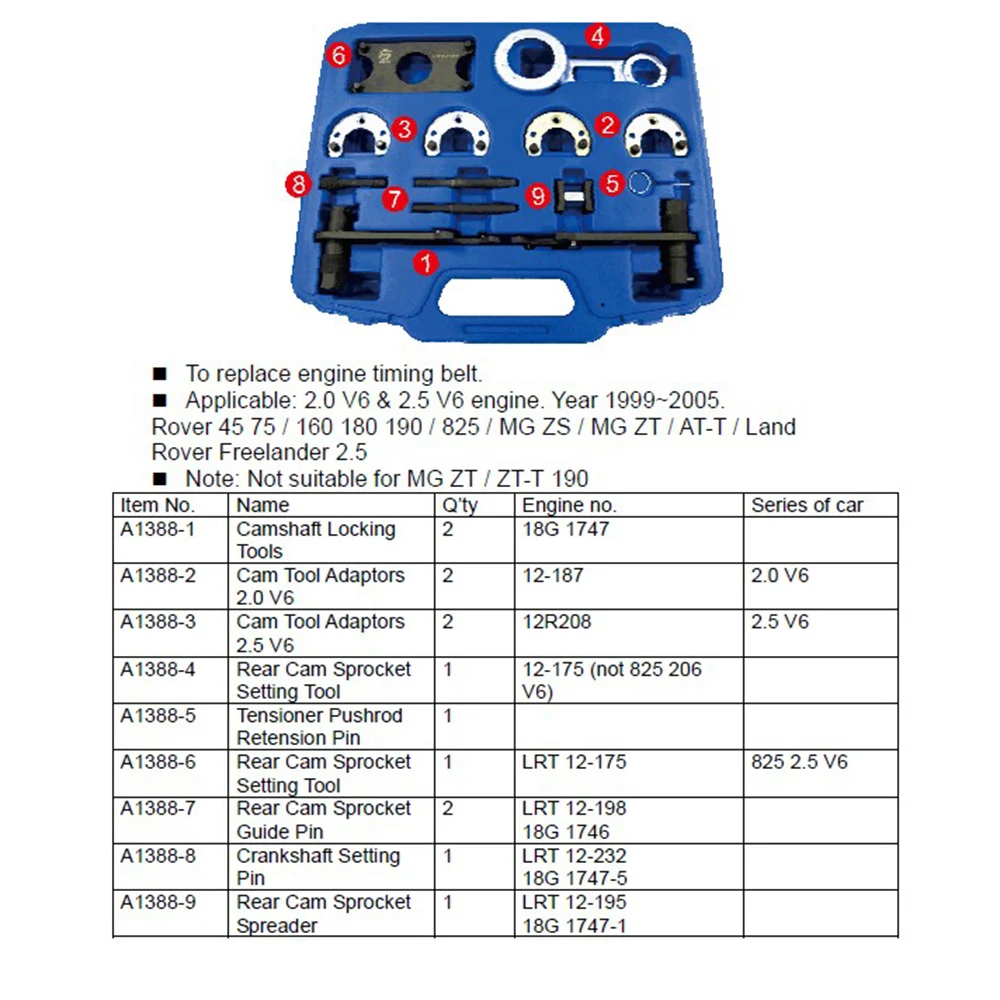 6
4
3
2
8
7
9
5
1

■ To replace engine timing belt.
■ Applicable: 2.0 V6 & 2.5 V6 engine. Year 1999~2005. Rover 45 75 / 160 180 190 / 825 / MG ZS / MG ZT / AT-T / Land Rover Freelander 2.5
■ Note: Not suitable for MG ZT / ZT-T 190

| Item No. | Name | Q'ty | Engine no. | Series of car |
|---|---|---|---|---|
| A1388-1 | Camshaft Locking Tools | 2 | 18G 1747 | |
| A1388-2 | Cam Tool Adaptors 2.0 V6 | 2 | 12-187 | 2.0 V6 |
| A1388-3 | Cam Tool Adaptors 2.5 V6 | 2 | 12R208 | 2.5 V6 |
| A1388-4 | Rear Cam Sprocket Setting Tool | 1 | 12-175 (not 825 206 V6) | |
| A1388-5 | Tensioner Pushrod Retension Pin | 1 | | |
| A1388-6 | Rear Cam Sprocket Setting Tool | 1 | LRT 12-175 | 825 2.5 V6 |
| A1388-7 | Rear Cam Sprocket Guide Pin | 2 | LRT 12-198 18G 1746 | |
| A1388-8 | Crankshaft Setting Pin | 1 | LRT 12-232 18G 1747-5 | |
| A1388-9 | Rear Cam Sprocket Spreader | 1 | LRT 12-195 18G 1747-1 | |