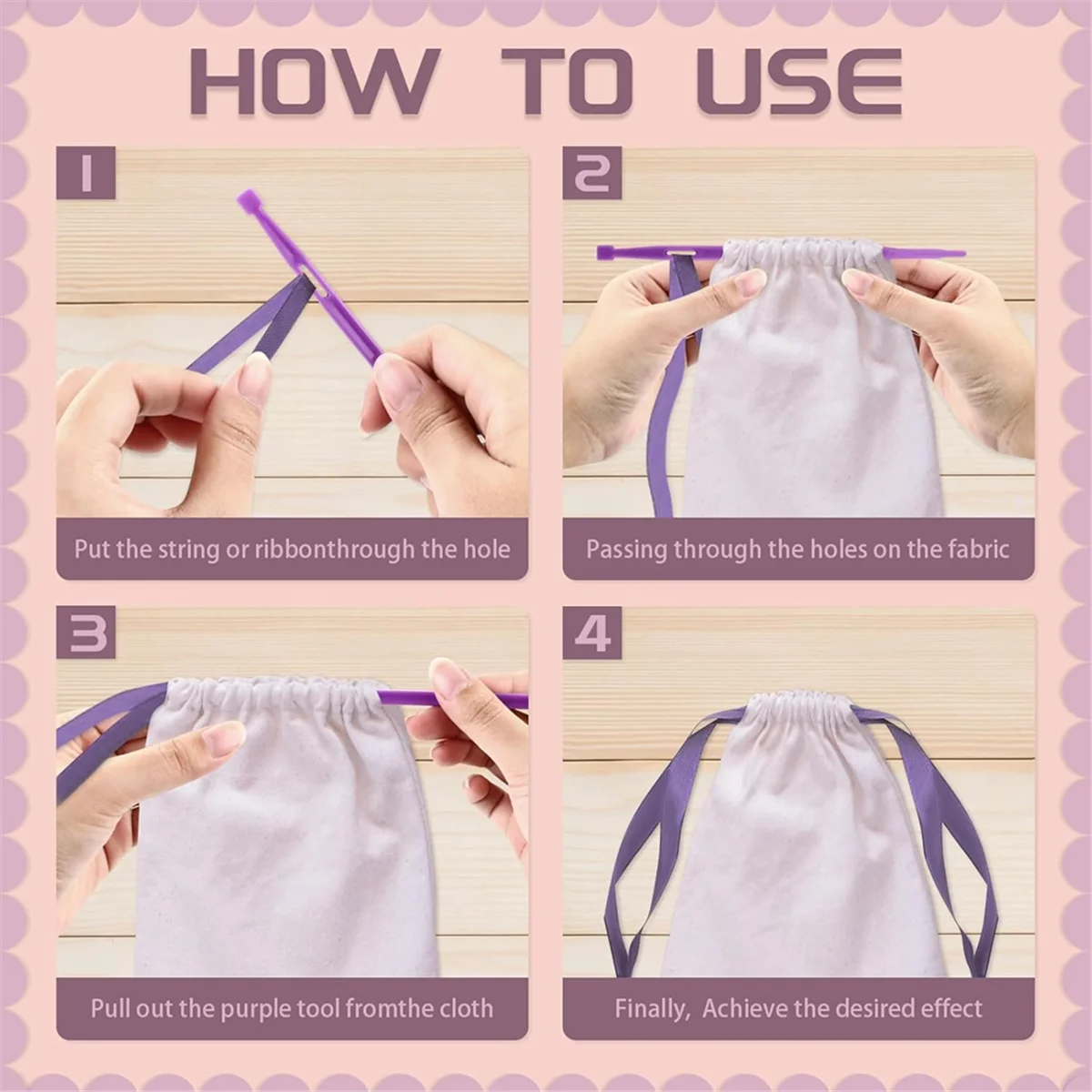 HOW TO USE

1

Put the string or ribbonthrough the hole

2

Passing through the holes on the fabric

3

Pull out the purple tool fromthe cloth

4

Finally, Achieve the desired effect