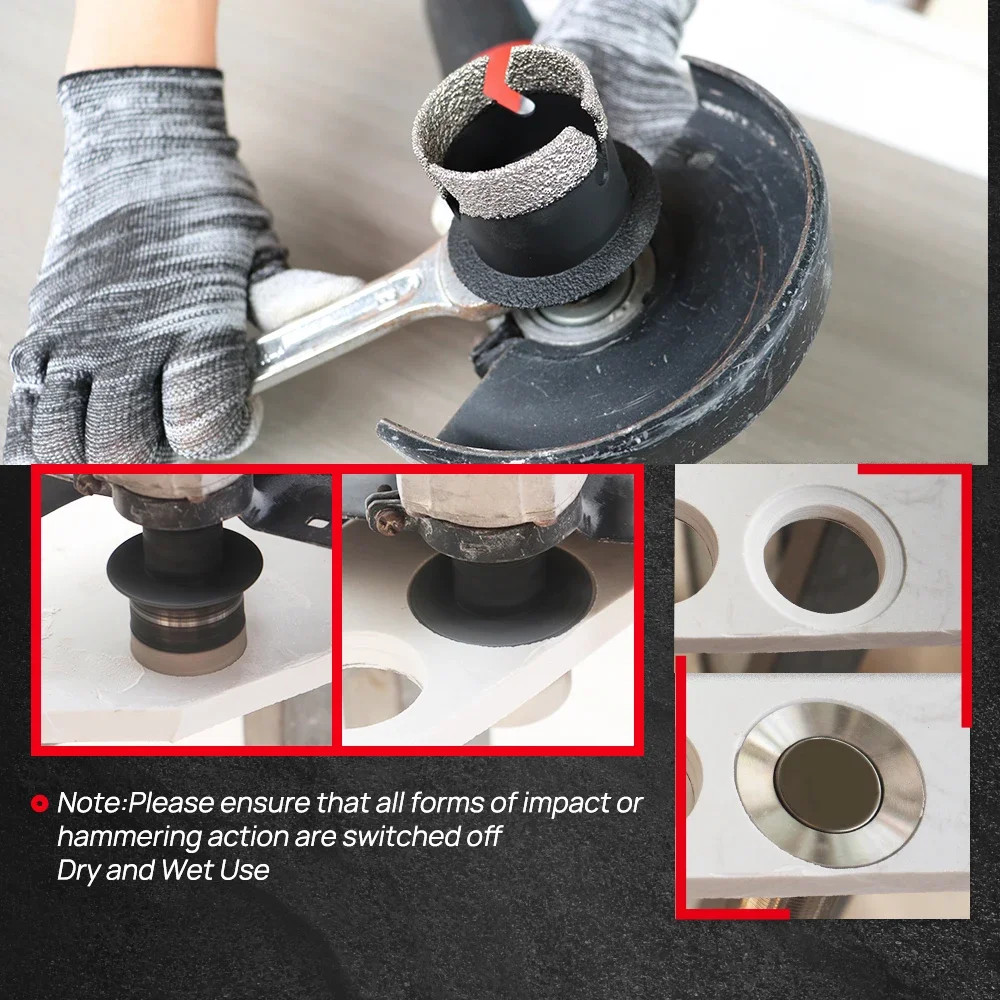 Note:Please ensure that all forms of impact or hammering action are switched off
Dry and Wet Use