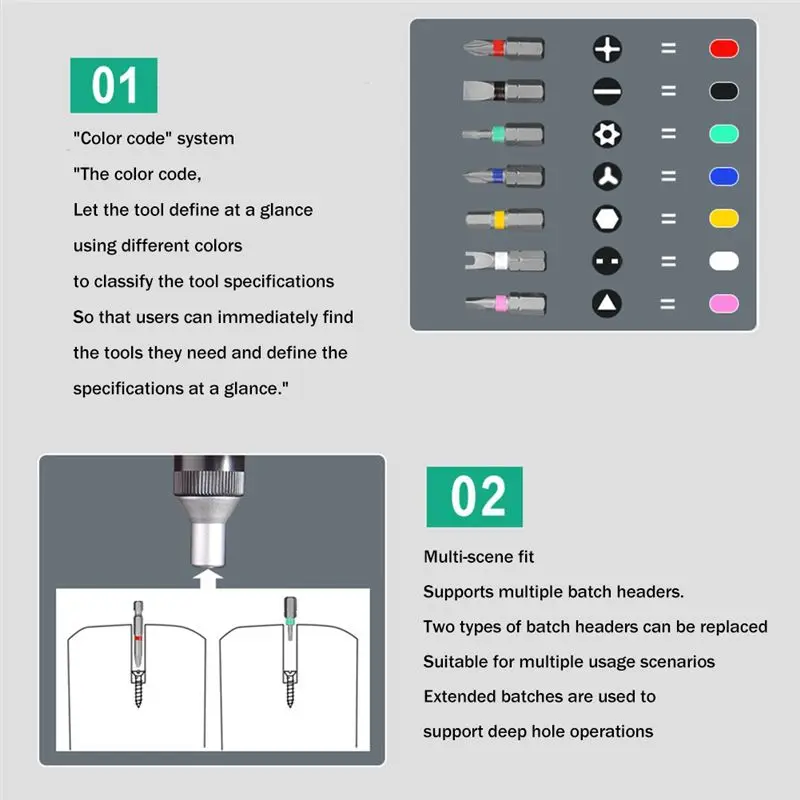 01

"Color code" system
"The color code,
Let the tool define at a glance
using different colors
to classify the tool specifications
So that users can immediately find
the tools they need and define the
specifications at a glance."

=
=
=
=
=
=
=

02

Multi-scene fit
Supports multiple batch headers.
Two types of batch headers can be replaced
Suitable for multiple usage scenarios
Extended batches are used to
support deep hole operations