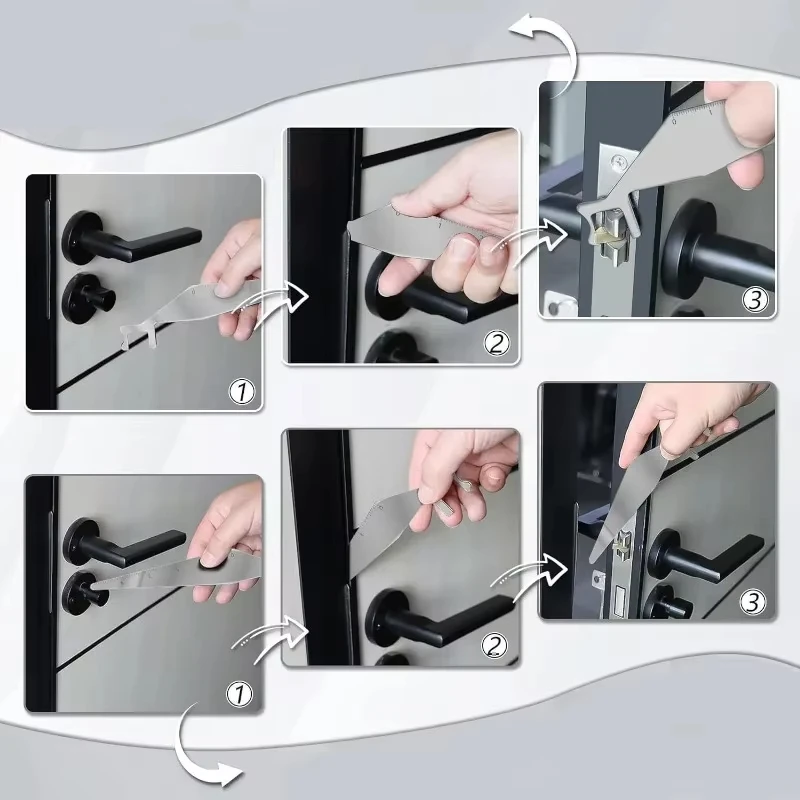 1
2
3
1
2
3