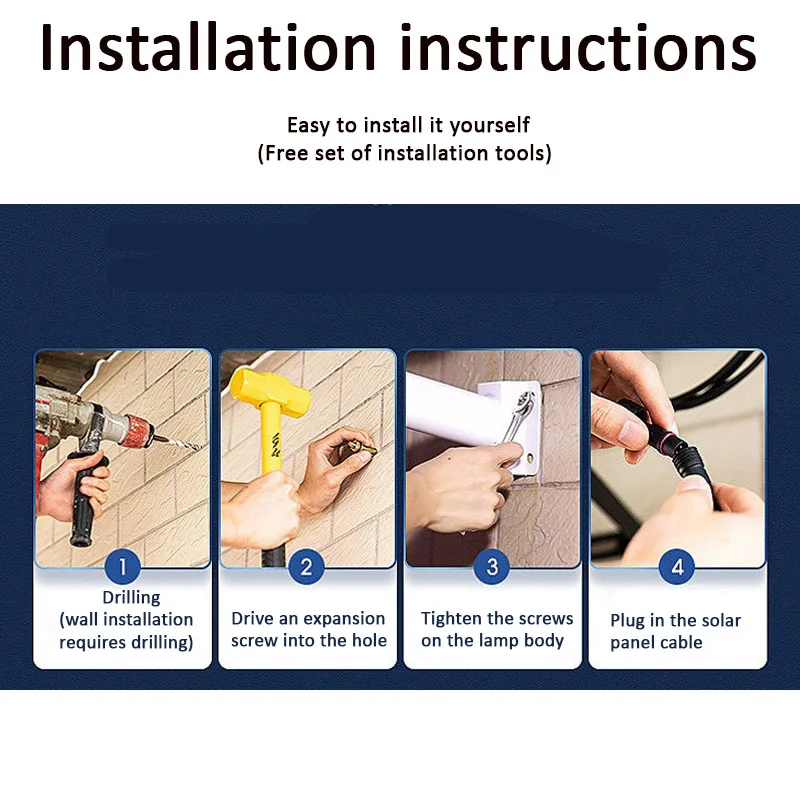 Installation instructions

Easy to install it yourself
(Free set of installation tools)

1
Drilling
(wall installation requires drilling)

2
Drive an expansion screw into the hole

3
Tighten the screws on the lamp body

4
Plug in the solar panel cable