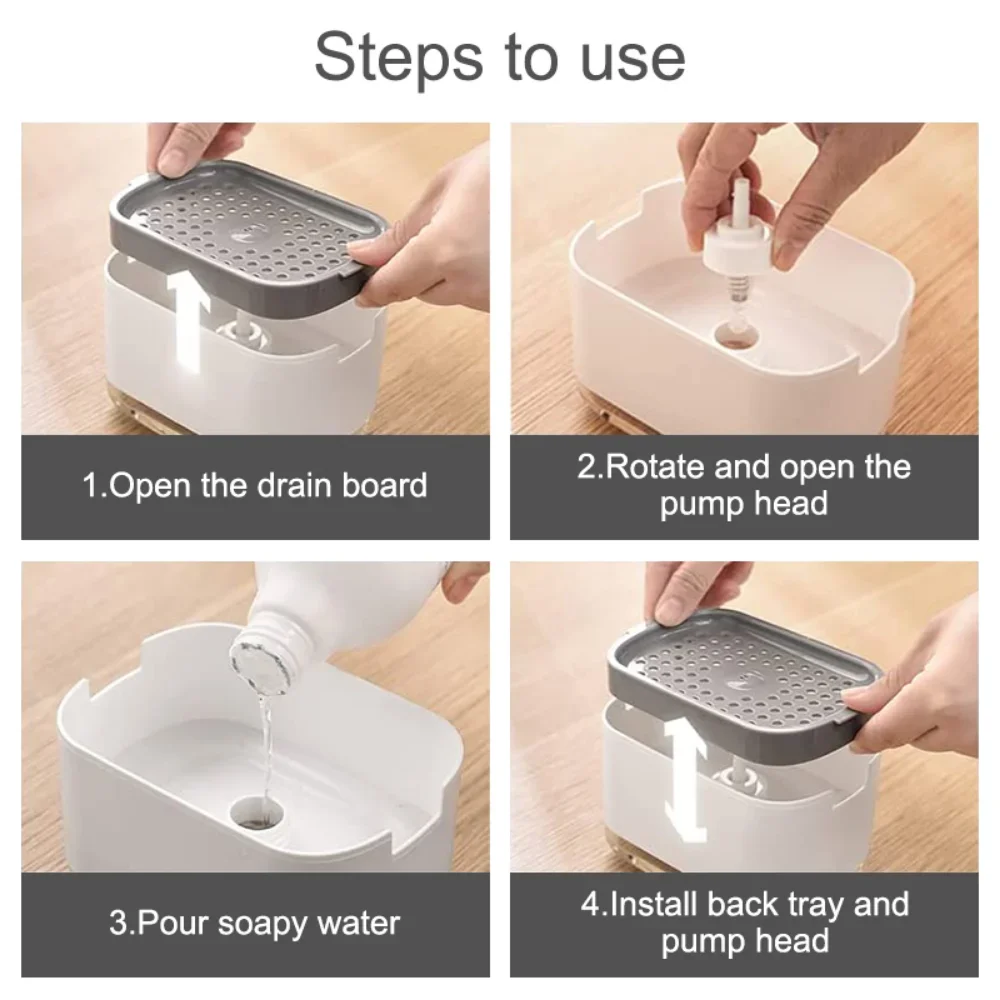 Steps to use

1.Open the drain board

2.Rotate and open the pump head

3.Pour soapy water

4.Install back tray and pump head