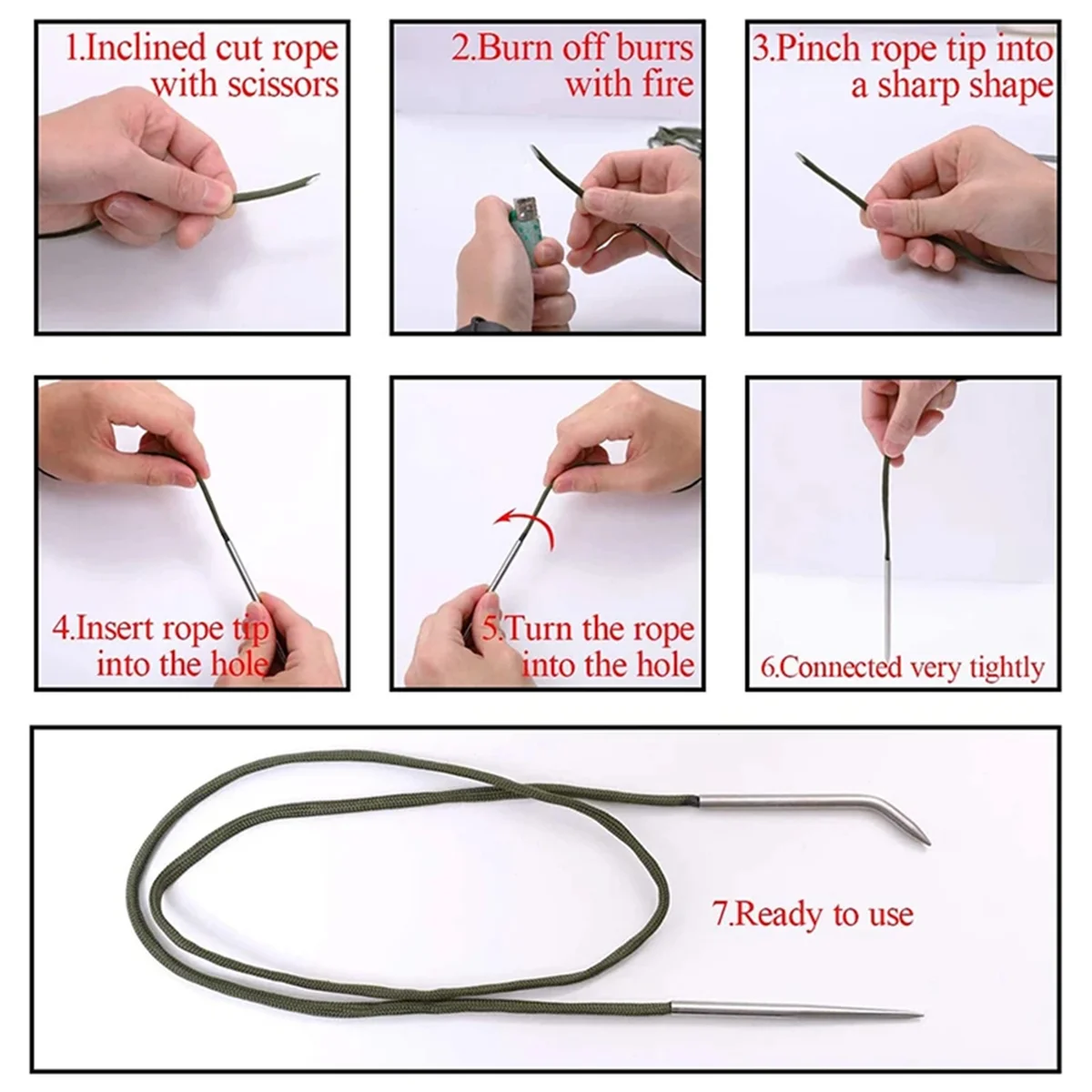 1.Inclined cut rope with scissors

2.Burn off burrs with fire

3.Pinch rope tip into a sharp shape

4.Insert rope tip into the hole

5.Turn the rope into the hole

6.Connected very tightly

7.Ready to use