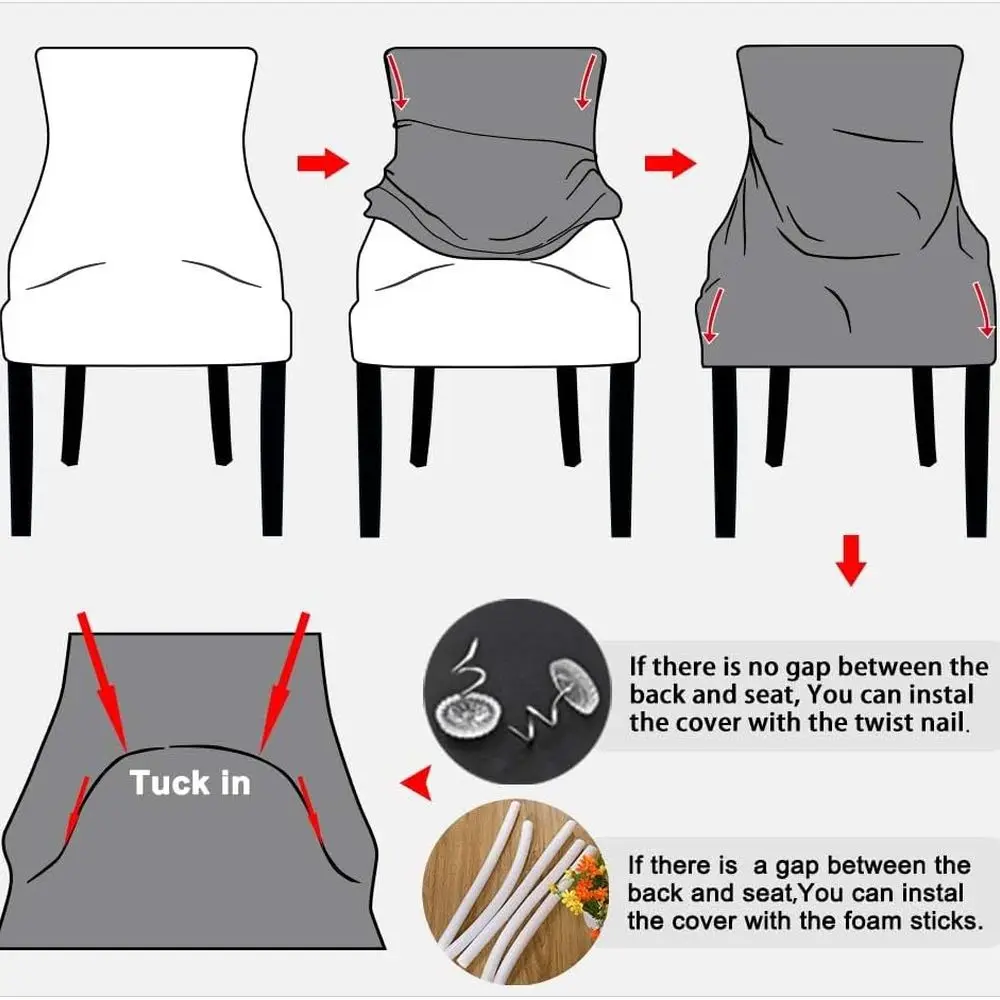 Tuck in

If there is no gap between the back and seat, You can instal the cover with the twist nail.

If there is  a gap between the back and seat,You can instal the cover with the foam sticks.