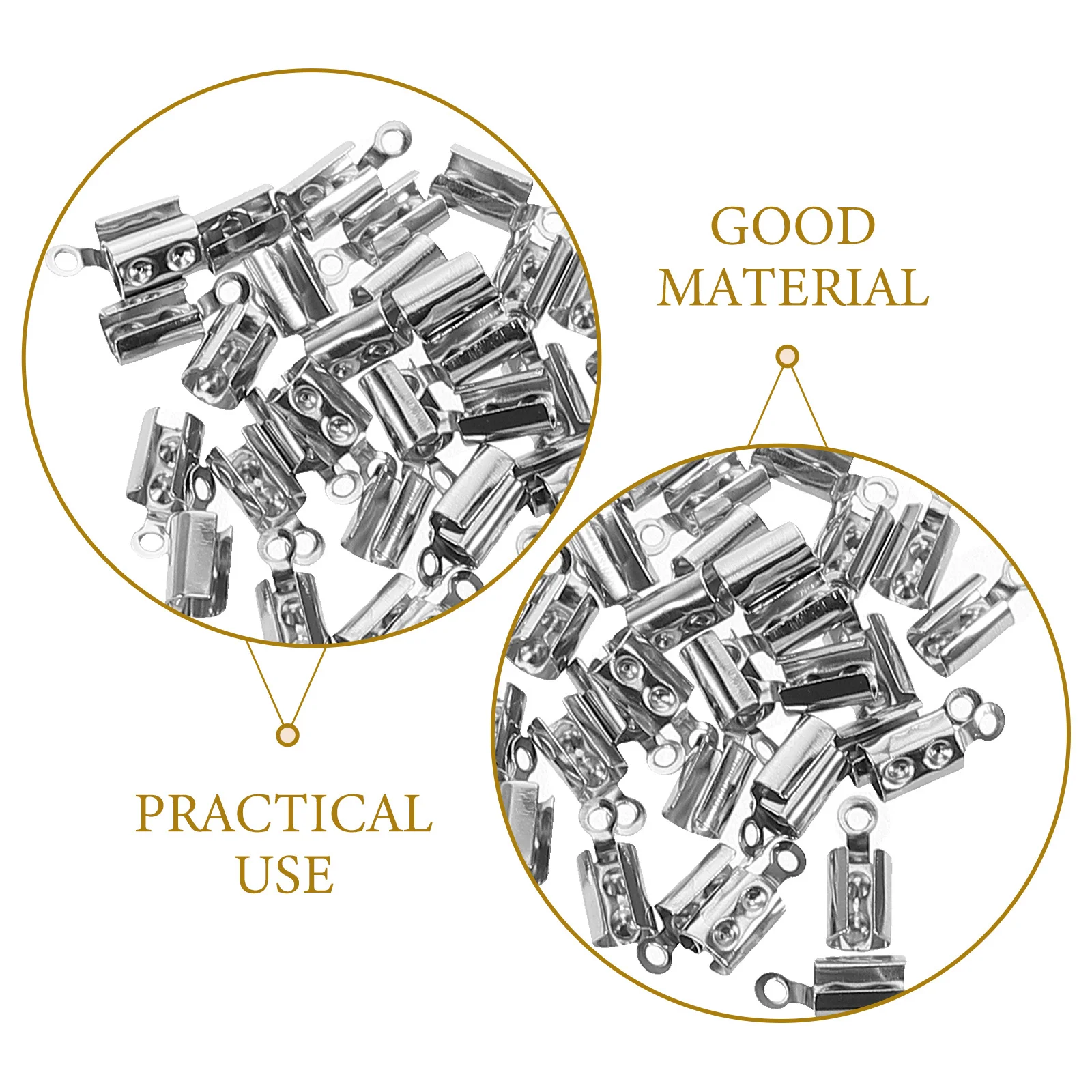 GOOD
MATERIAL

PRACTICAL
USE