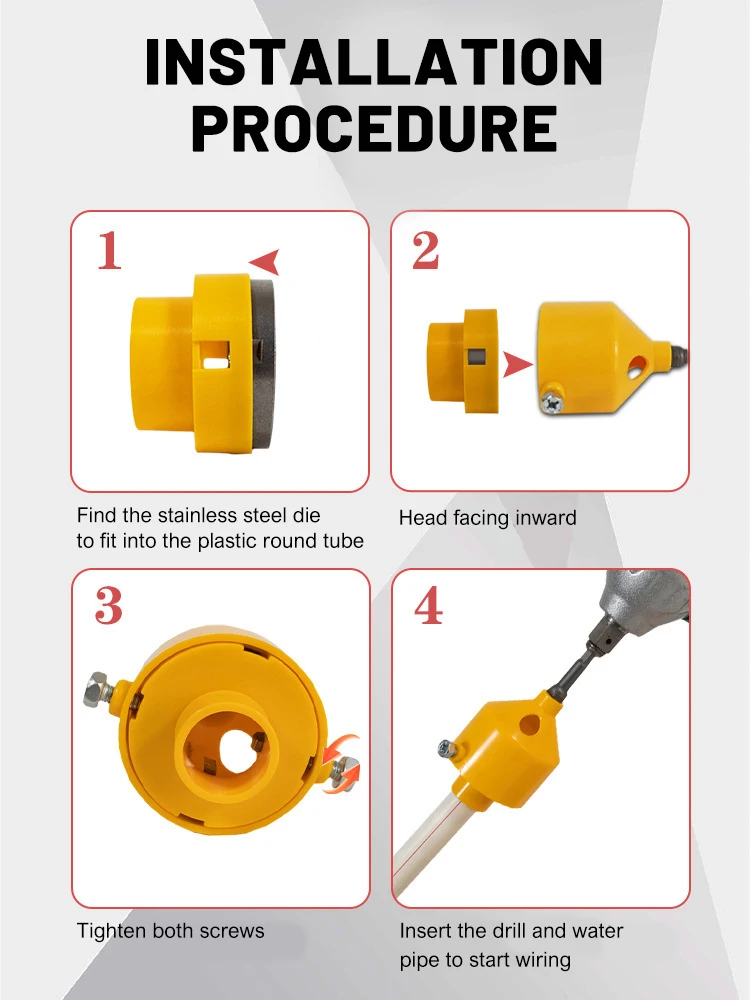 INSTALLATION PROCEDURE

1

Find the stainless steel die to fit into the plastic round tube

2

Head facing inward

3

Tighten both screws

4

Insert the drill and water pipe to start wiring