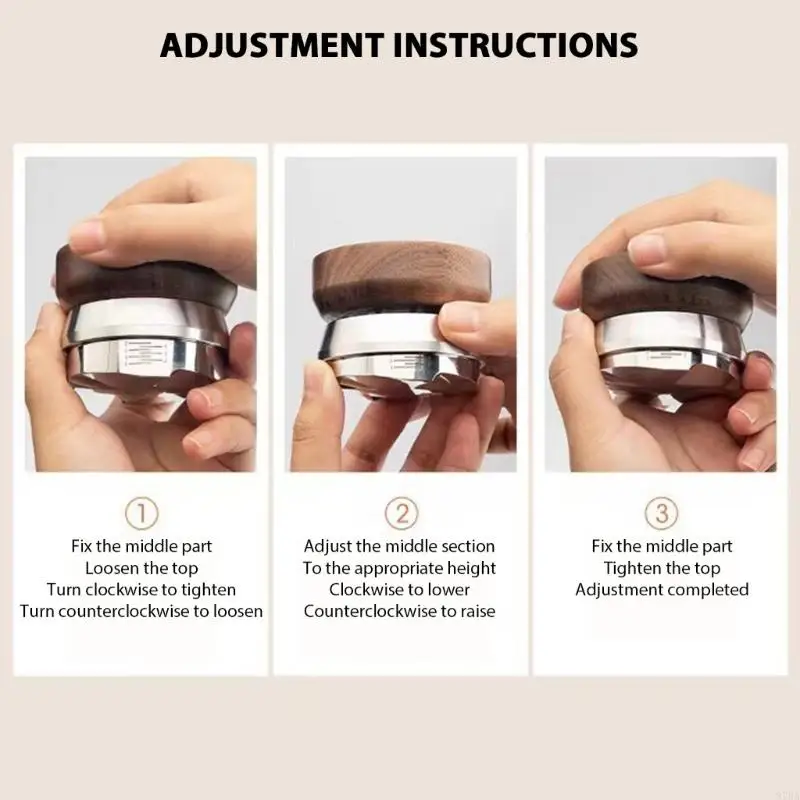 ADJUSTMENT INSTRUCTIONS

①
Fix the middle part
Loosen the top
Turn clockwise to tighten
Turn counterclockwise to loosen

②
Adjust the middle section
To the appropriate height
Clockwise to lower
Counterclockwise to raise

③
Fix the middle part
Tighten the top
Adjustment completed