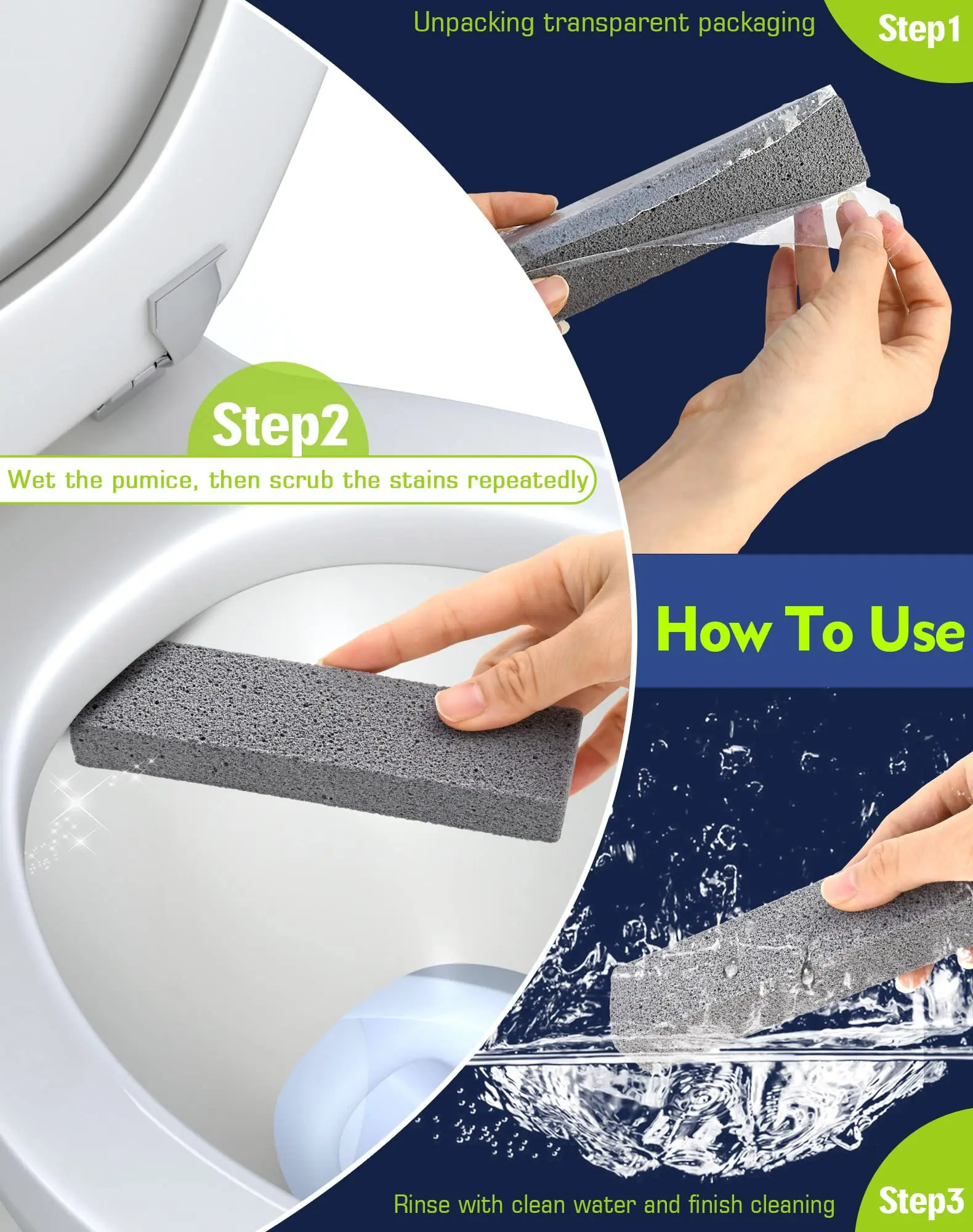 Unpacking transparent packaging

Step1

Step2

Wet the pumice, then scrub the stains repeatedly

How To Use

Rinse with clean water and finish cleaning

Step3