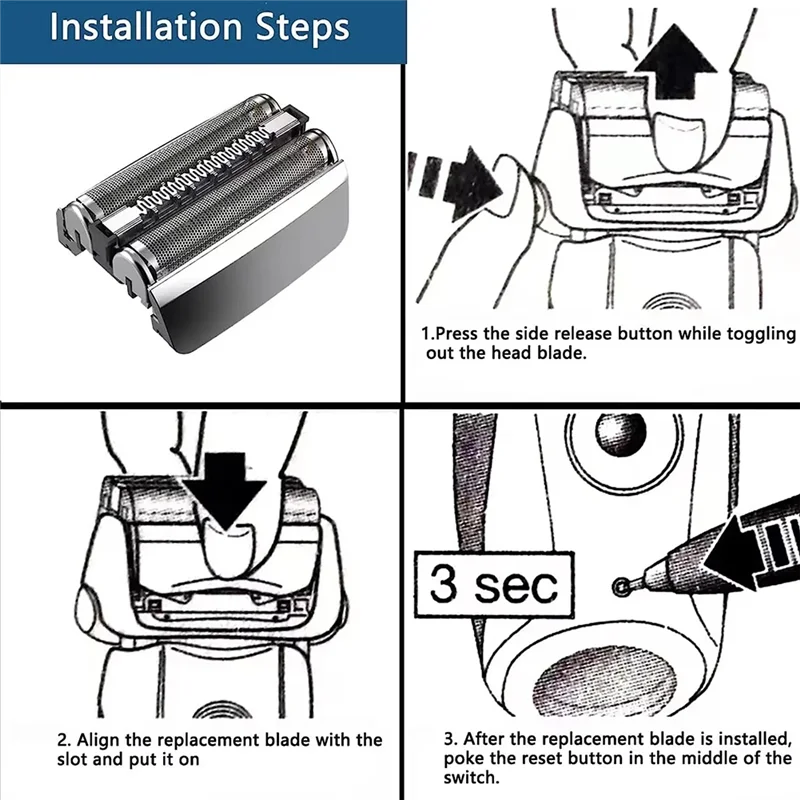 Installation Steps

1.Press the side release button while toggling out the head blade.

2. Align the replacement blade with the slot and put it on

3 sec

3. After the replacement blade is installed, poke the reset button in the middle of the switch.