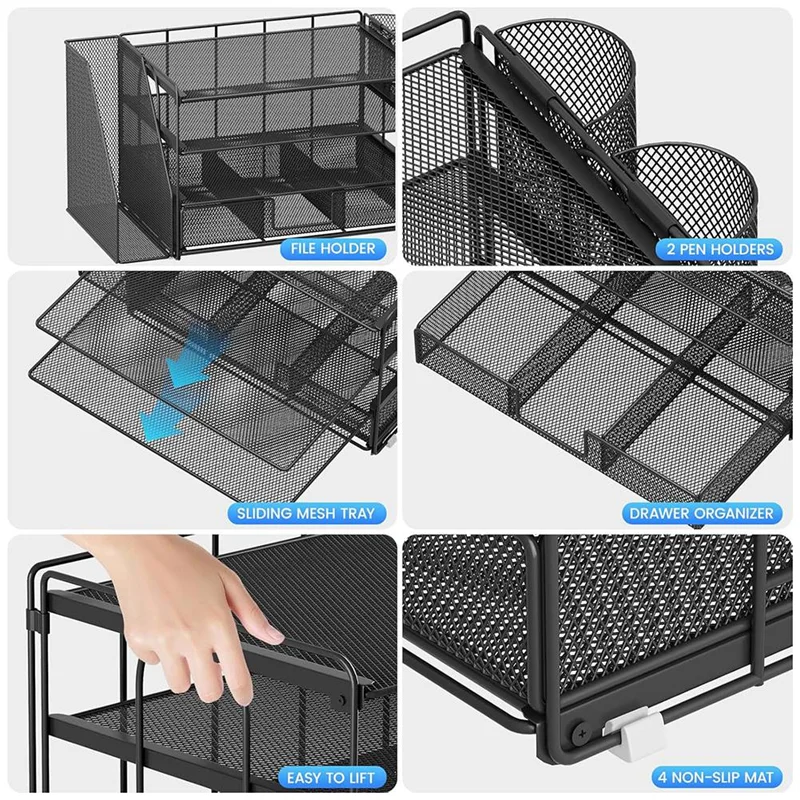 FILE HOLDER

2 PEN HOLDERS

SLIDING MESH TRAY

DRAWER ORGANIZER

EASY TO LIFT

4 NON-SLIP MAT