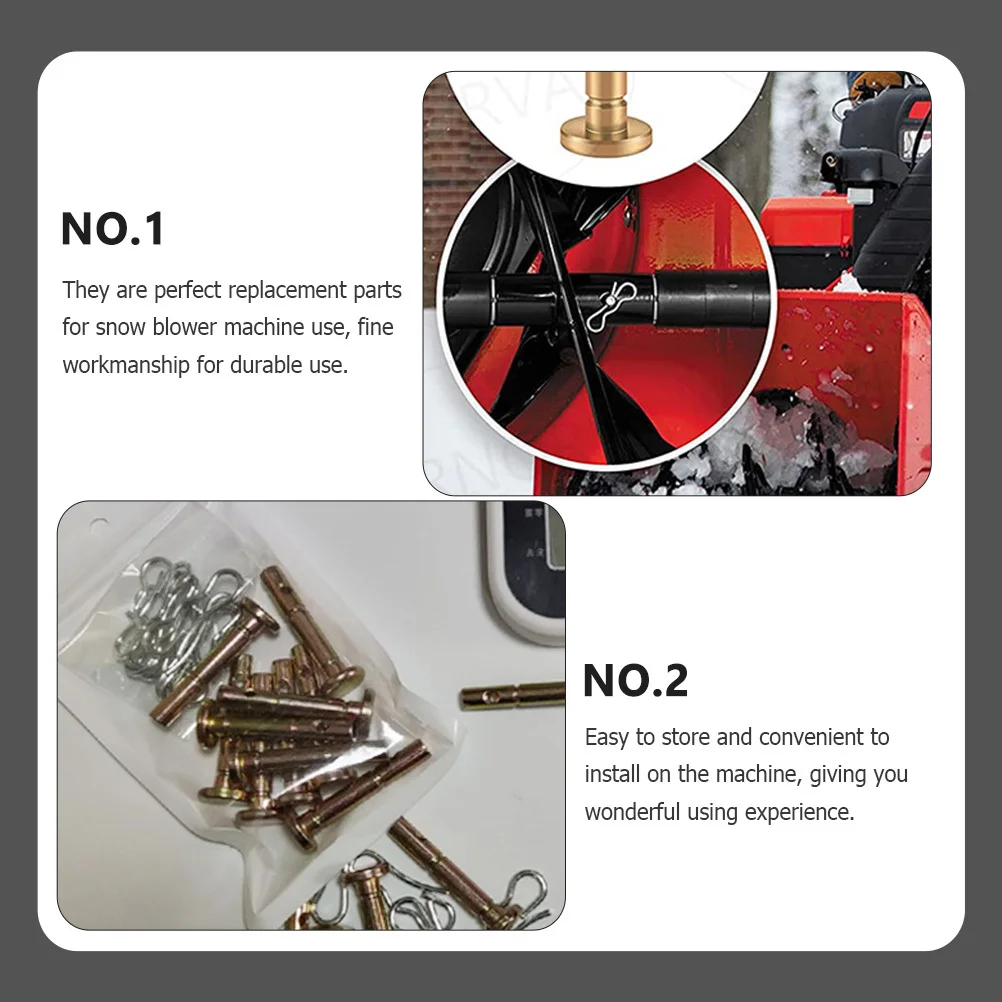 NO.1

They are perfect replacement parts for snow blower machine use, fine workmanship for durable use.

NO.2

Easy to store and convenient to install on the machine, giving you wonderful using experience.