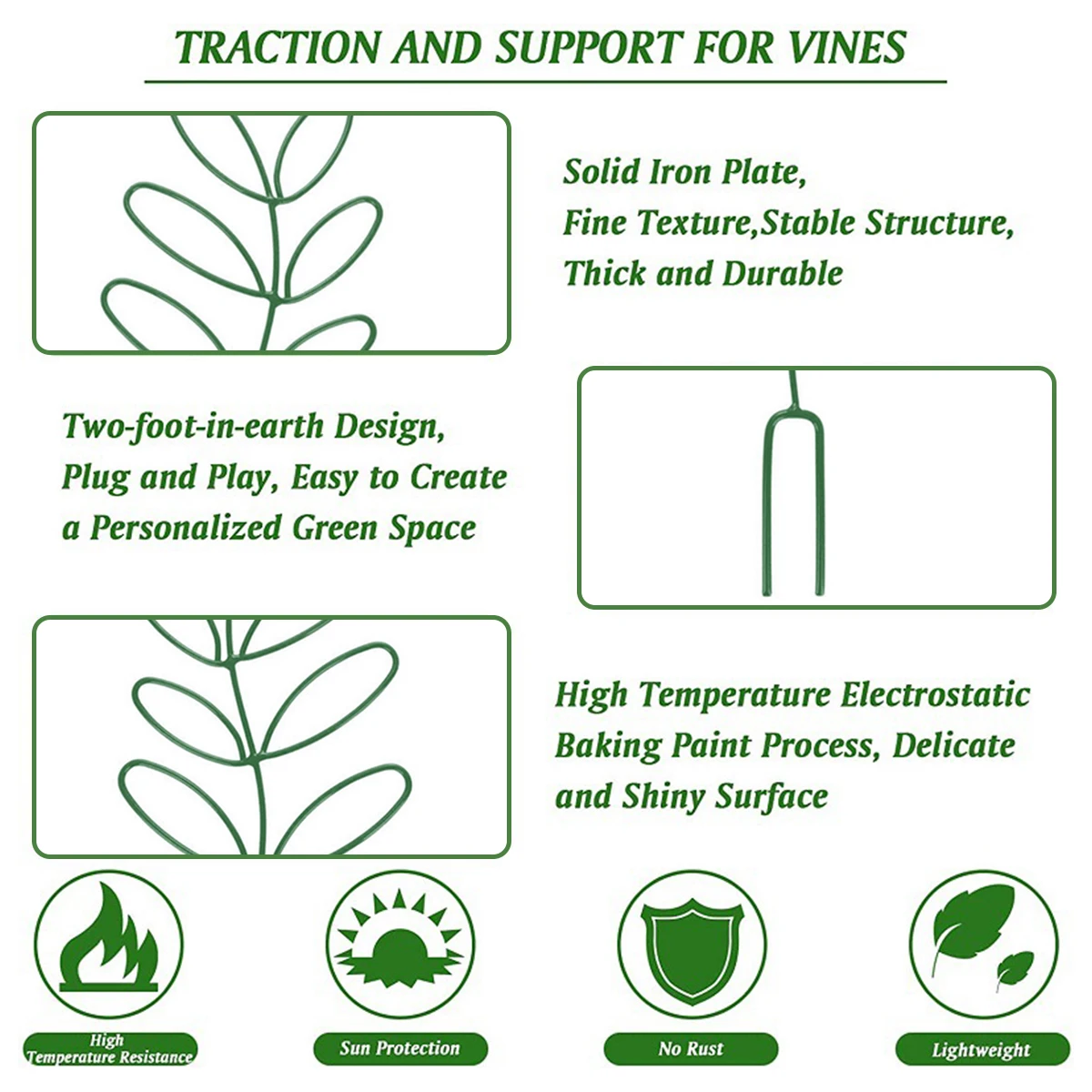 TRACTION AND SUPPORT FOR VINES

Solid Iron Plate,
Fine Texture,Stable Structure,
Thick and Durable

Two-foot-in-earth Design,
Plug and Play, Easy to Create
a Personalized Green Space

High Temperature Electrostatic
Baking Paint Process, Delicate
and Shiny Surface

High
Temperature Resistance

Sun Protection

No Rust

Lightweight