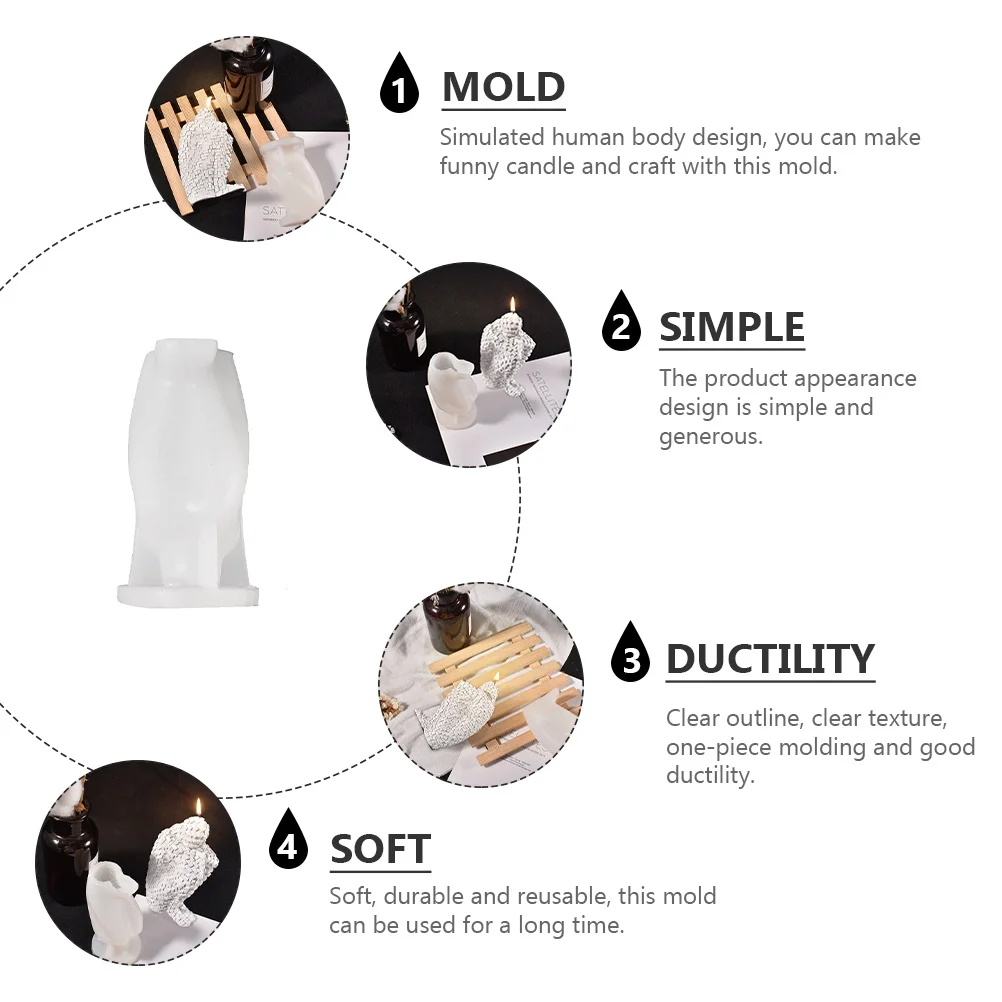 1 MOLD

Simulated human body design, you can make funny candle and craft with this mold.

2 SIMPLE

The product appearance design is simple and generous.

3 DUCTILITY

Clear outline, clear texture, one-piece molding and good ductility.

4 SOFT

Soft, durable and reusable, this mold can be used for a long time.