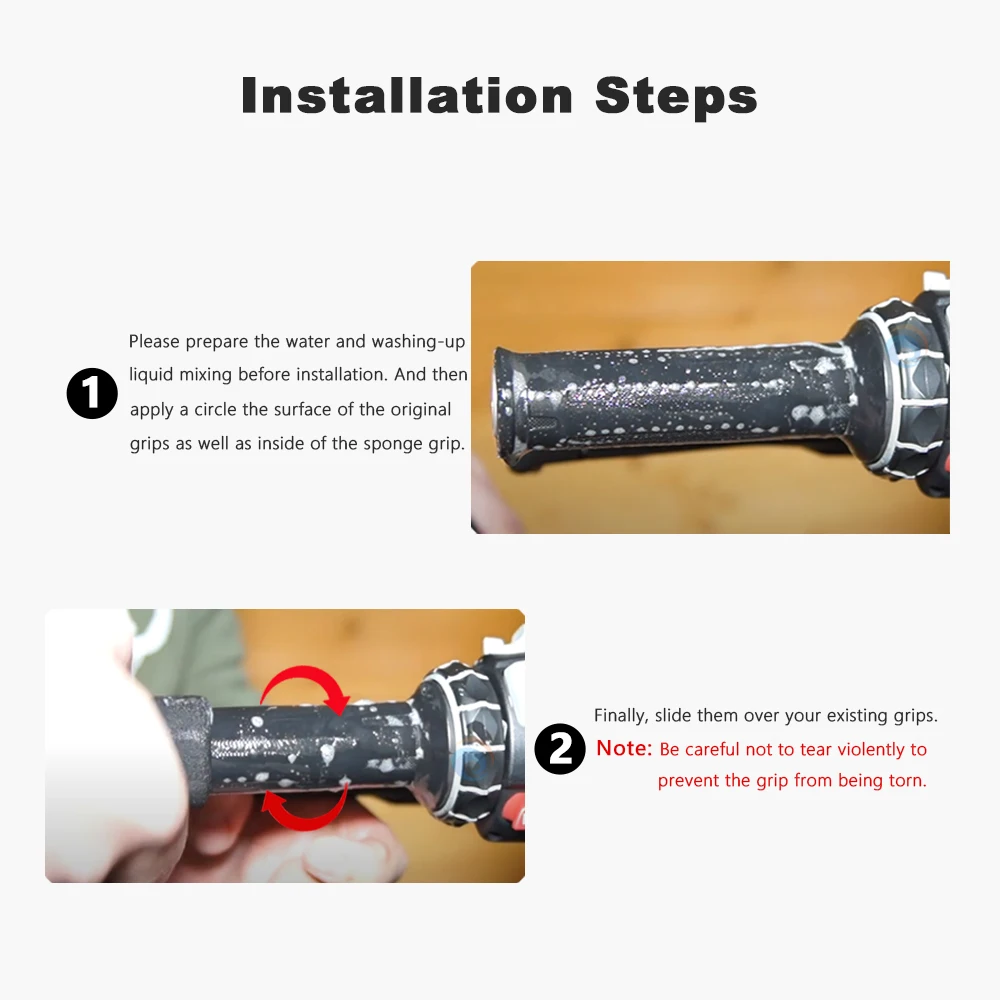 Installation Steps

1 Please prepare the water and washing-up liquid mixing before installation. And then apply a circle the surface of the original grips as well as inside of the sponge grip.

2 Finally, slide them over your existing grips. Note: Be careful not to tear violently to prevent the grip from being torn.