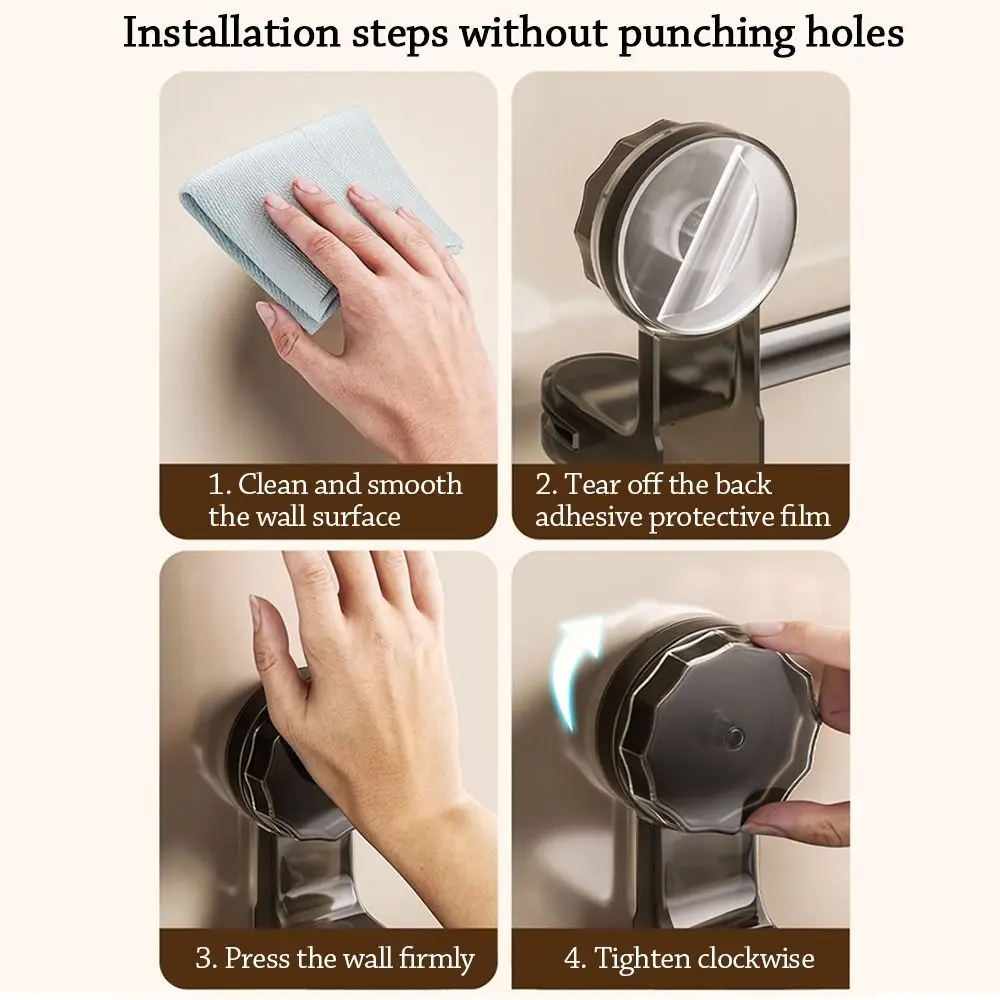 Installation steps without punching holes

1. Clean and smooth the wall surface

2. Tear off the back adhesive protective film

3. Press the wall firmly

4. Tighten clockwise