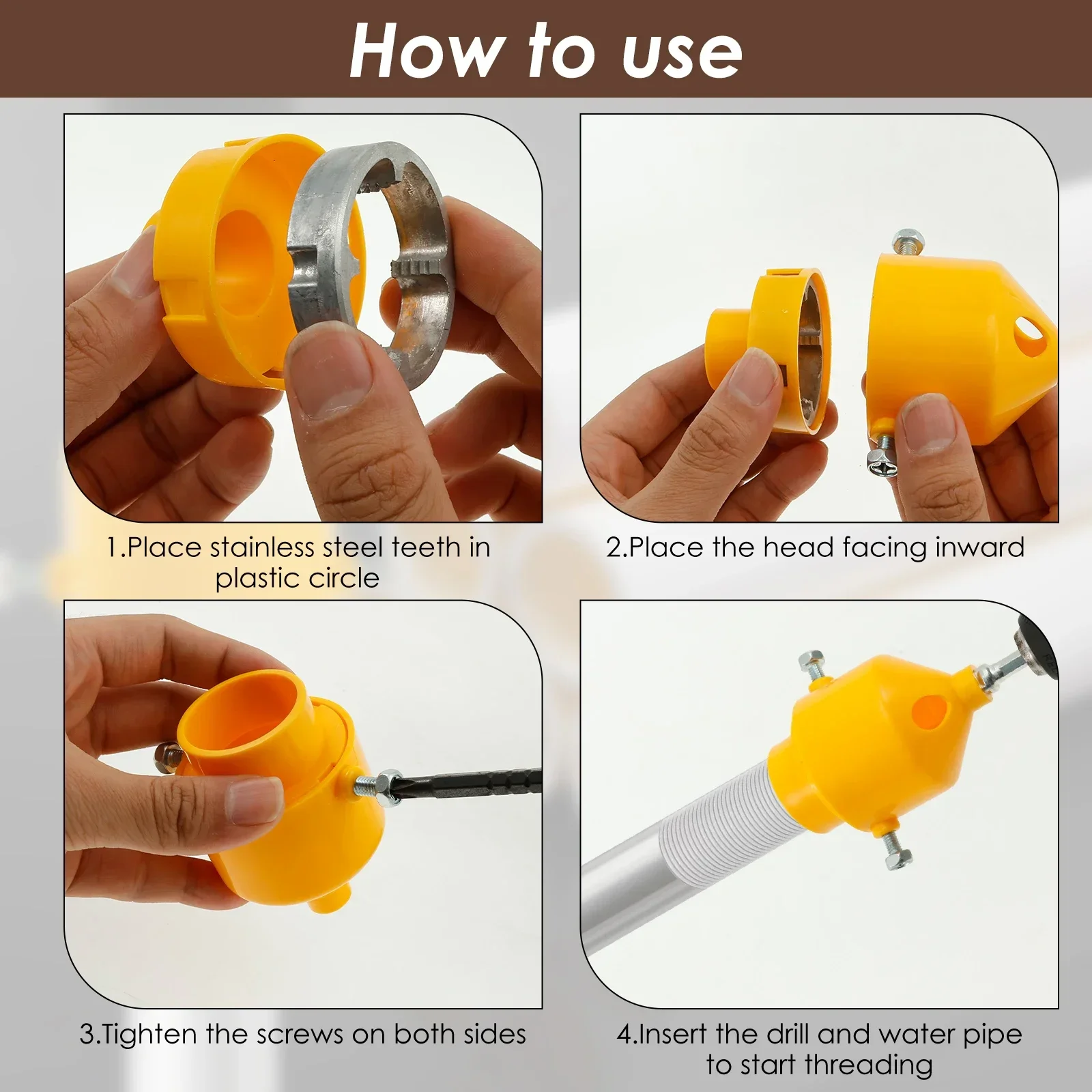 How to use

1.Place stainless steel teeth in plastic circle

2.Place the head facing inward

3.Tighten the screws on both sides

4.Insert the drill and water pipe to start threading