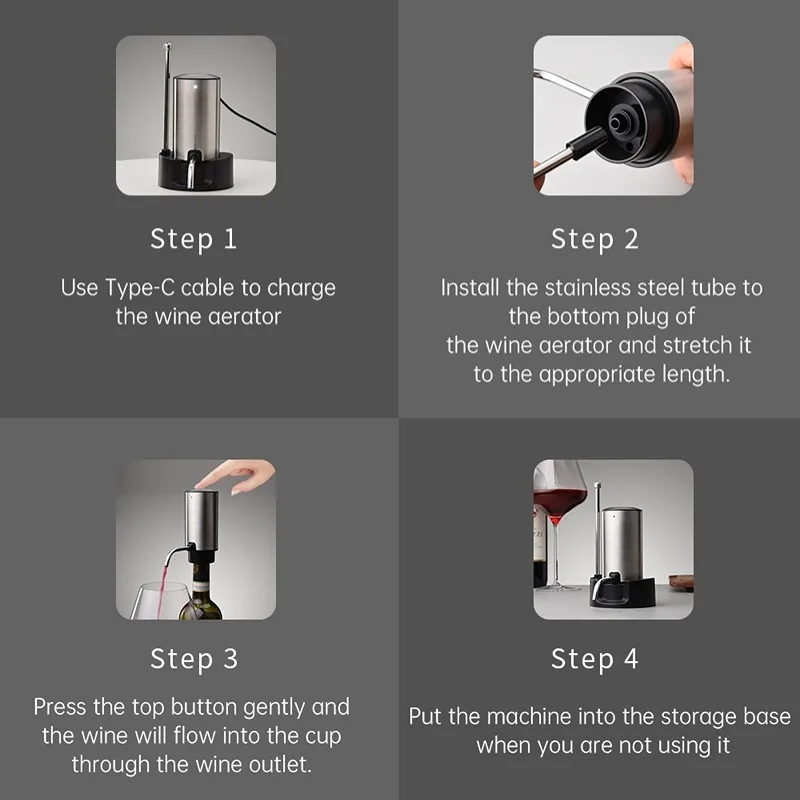 Step 1

Use Type-C cable to charge the wine aerator

Step 2

Install the stainless steel tube to the bottom plug of the wine aerator and stretch it to the appropriate length.

Step 3

Press the top button gently and the wine will flow into the cup through the wine outlet.

Step 4

Put the machine into the storage base when you are not using it