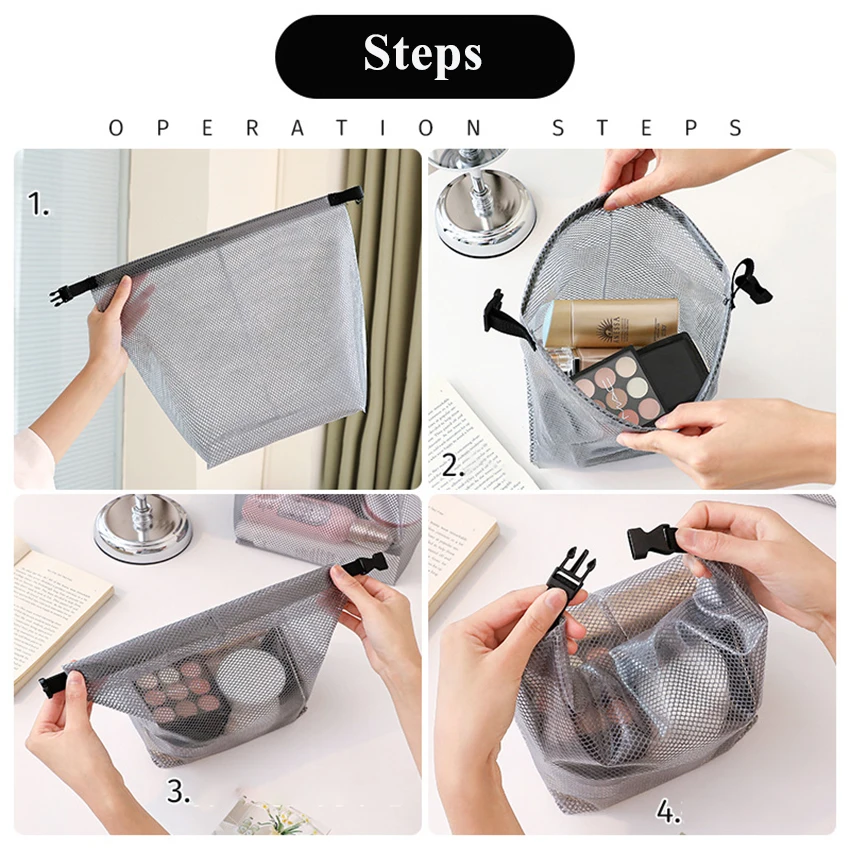 Steps

OPERATION STEPS

1.

2.

3.

4.