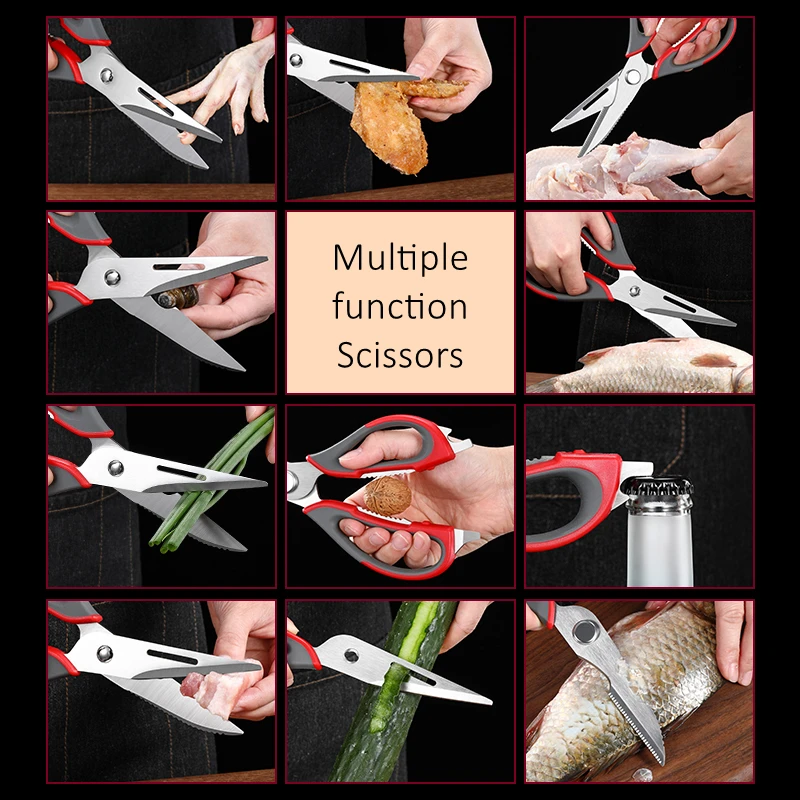 Multiple function Scissors