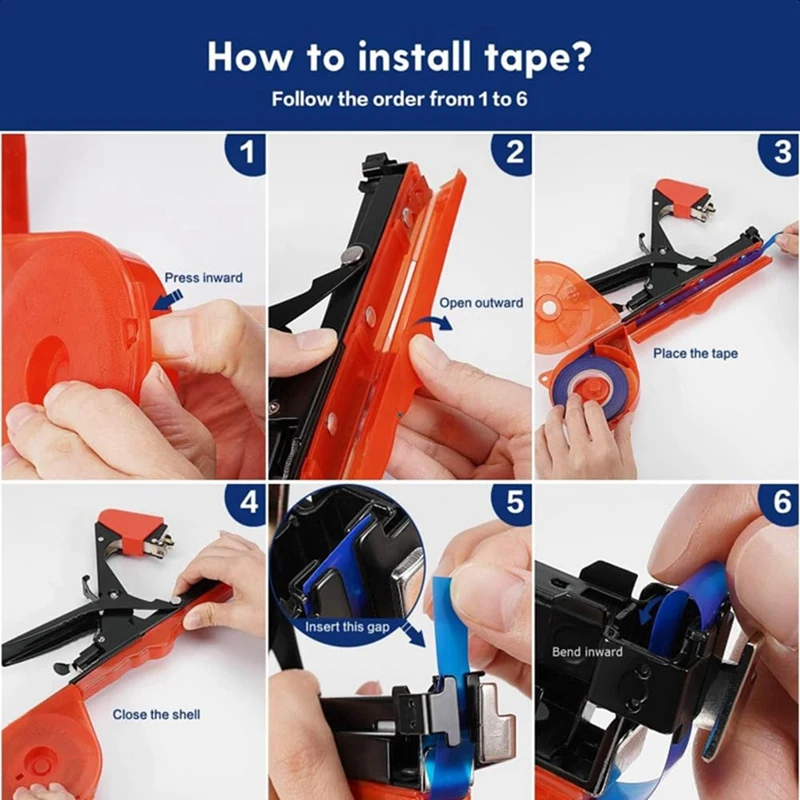 How to install tape?
Follow the order from 1 to 6

1
Press inward

2
Open outward

3
Place the tape

4
Close the shell

5
Insert this gap

6
Bend inward