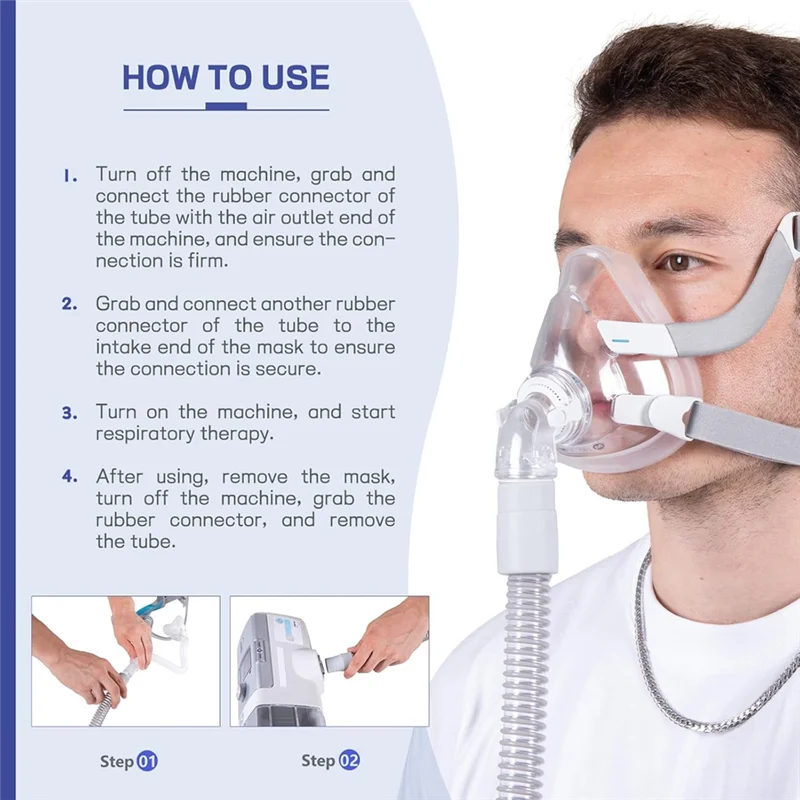 HOW TO USE

1. Turn off the machine, grab and connect the rubber connector of the tube with the air outlet end of the machine, and ensure the connection is firm.

2. Grab and connect another rubber connector of the tube to the intake end of the mask to ensure the connection is secure.

3. Turn on the machine, and start respiratory therapy.

4. After using, remove the mask, turn off the machine, grab the rubber connector, and remove the tube.

Step 01

Step 02