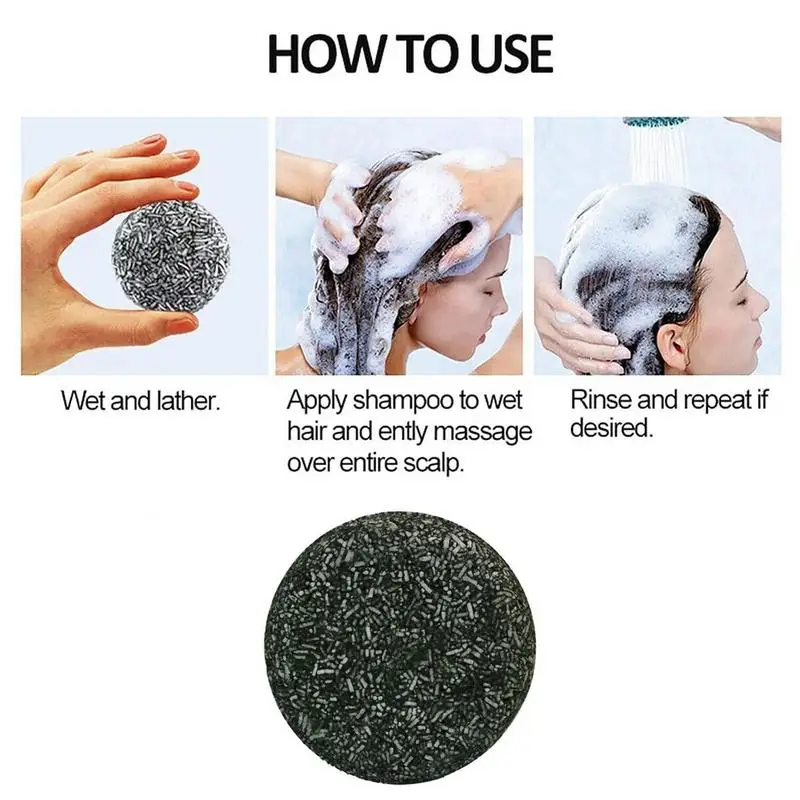 HOW TO USE

Wet and lather.

Apply shampoo to wet hair and ently massage over entire scalp.

Rinse and repeat if desired.