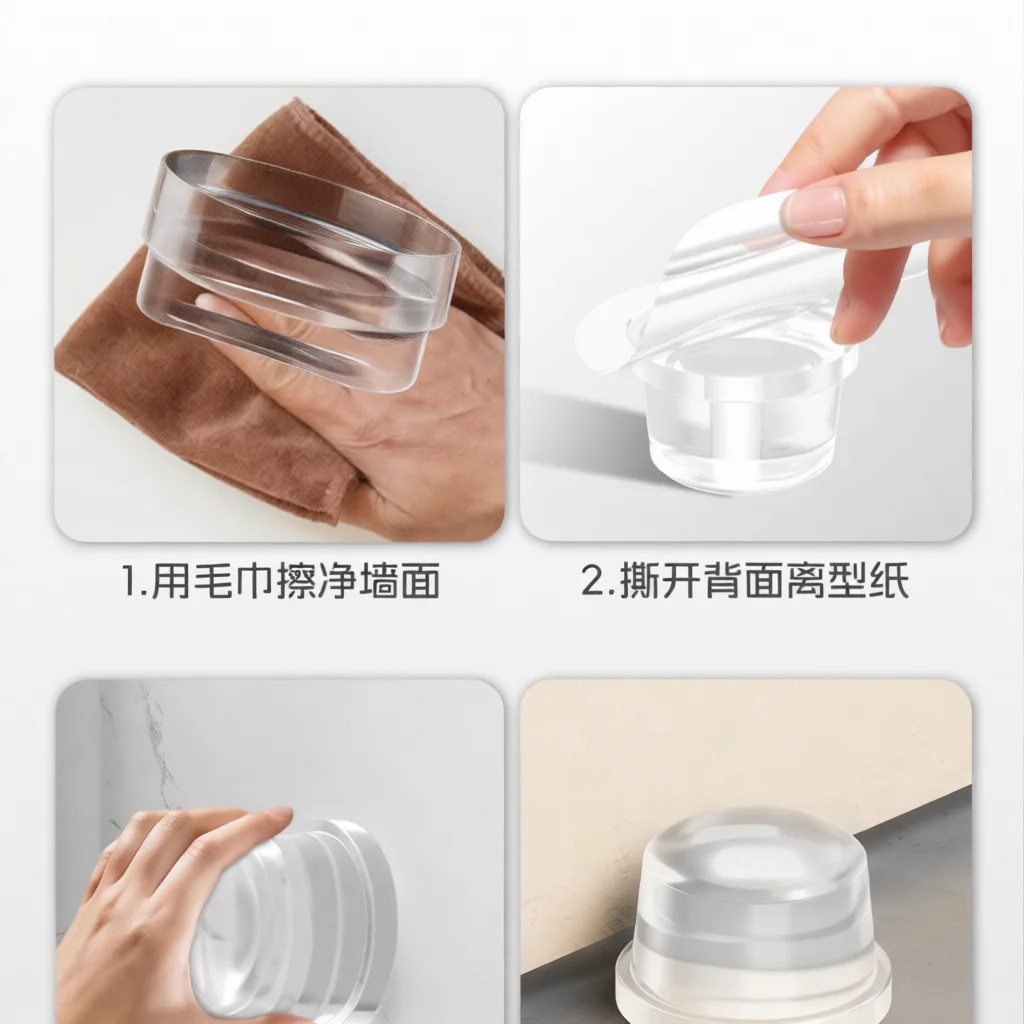 1.用毛巾擦净墙面

2.撕开背面离型纸