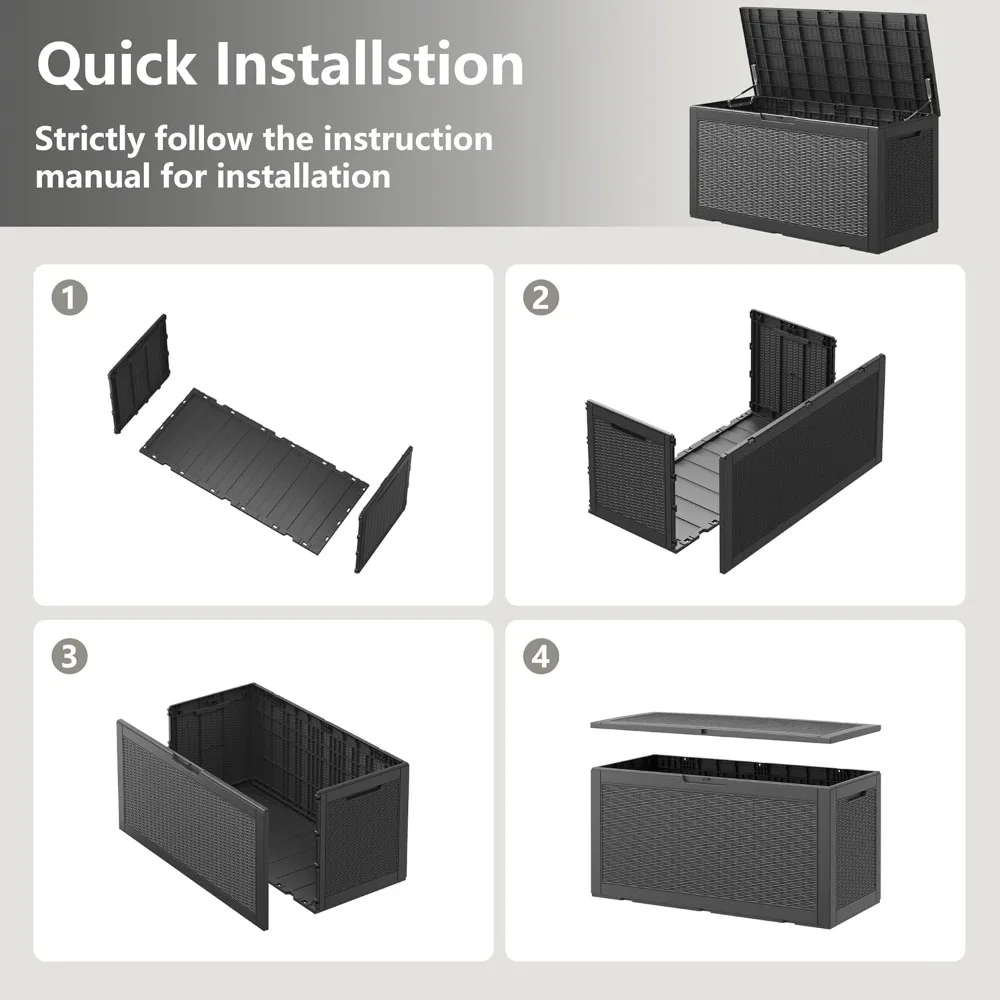 Quick Installstion

Strictly follow the instruction manual for installation

1

2

3

4