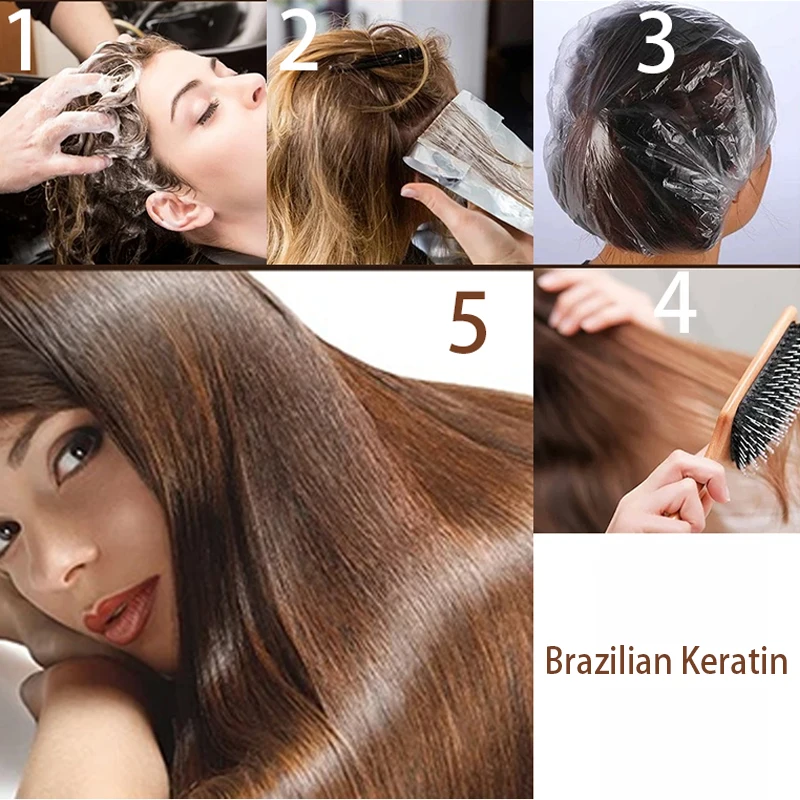 1
2
3
5
4
Brazilian Keratin