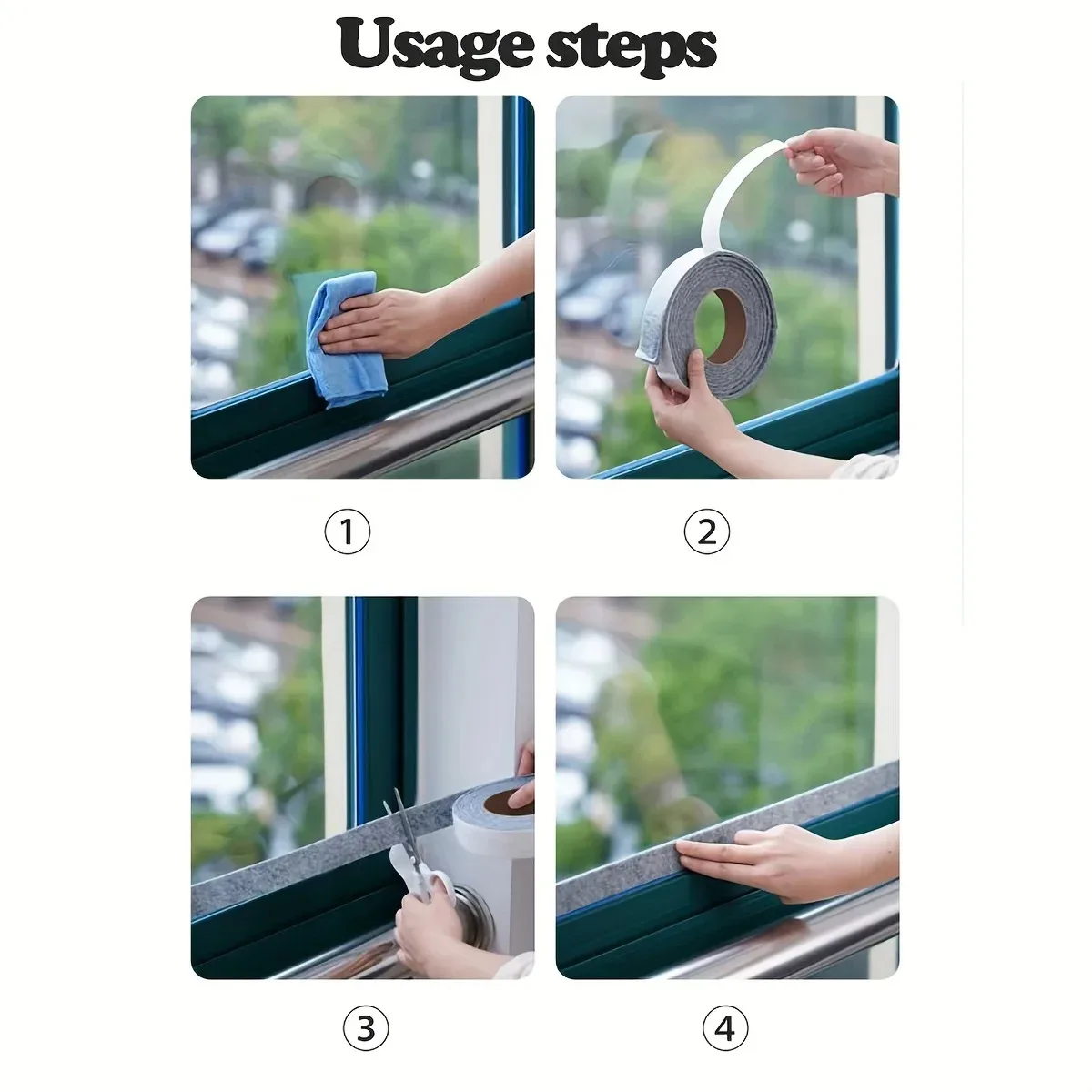 Usage steps

①

②

③

④