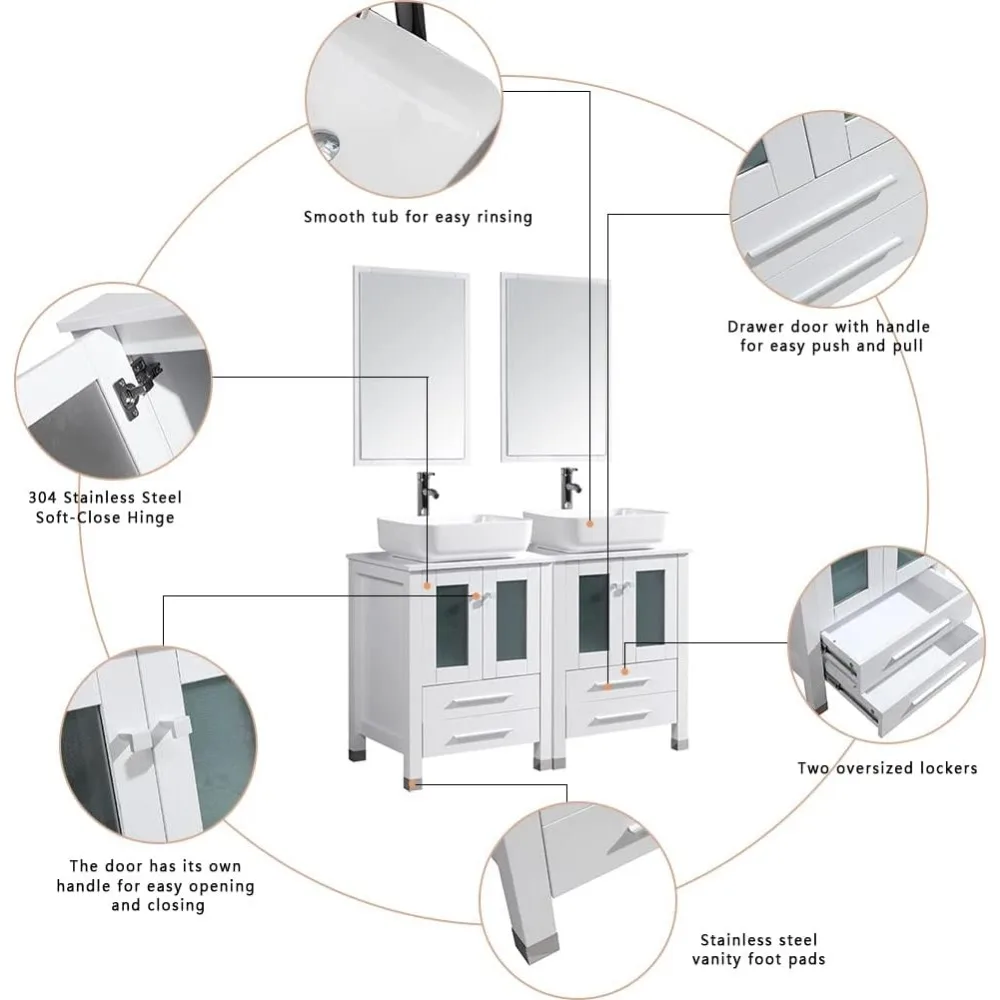 Smooth tub for easy rinsing

Drawer door with handle for easy push and pull

304 Stainless Steel Soft-Close Hinge

Two oversized lockers

The door has its own handle for easy opening and closing

Stainless steel vanity foot pads