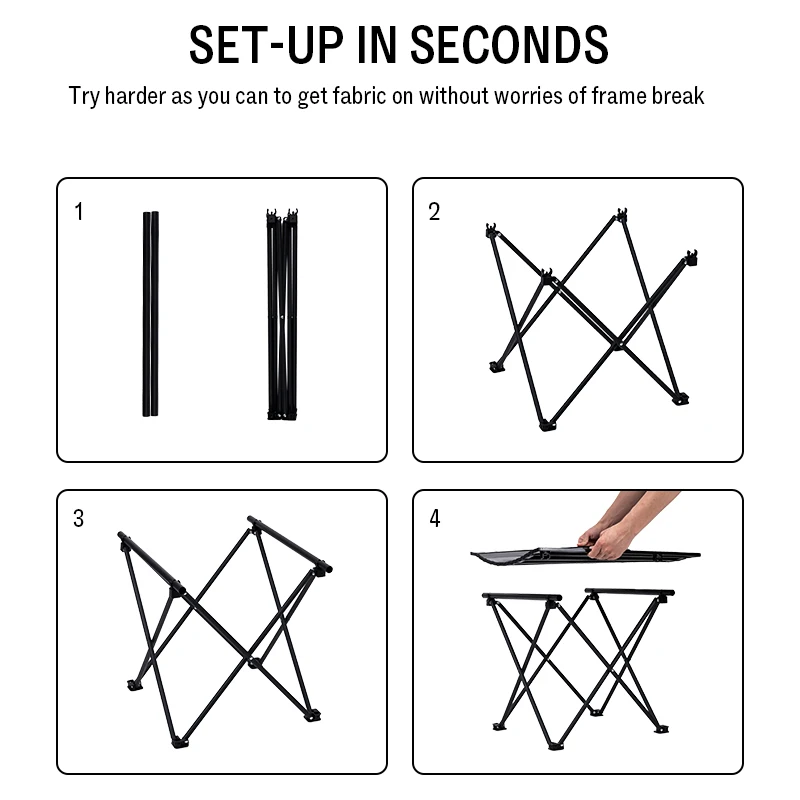 SET-UP IN SECONDS

Try harder as you can to get fabric on without worries of frame break

1

2

3

4