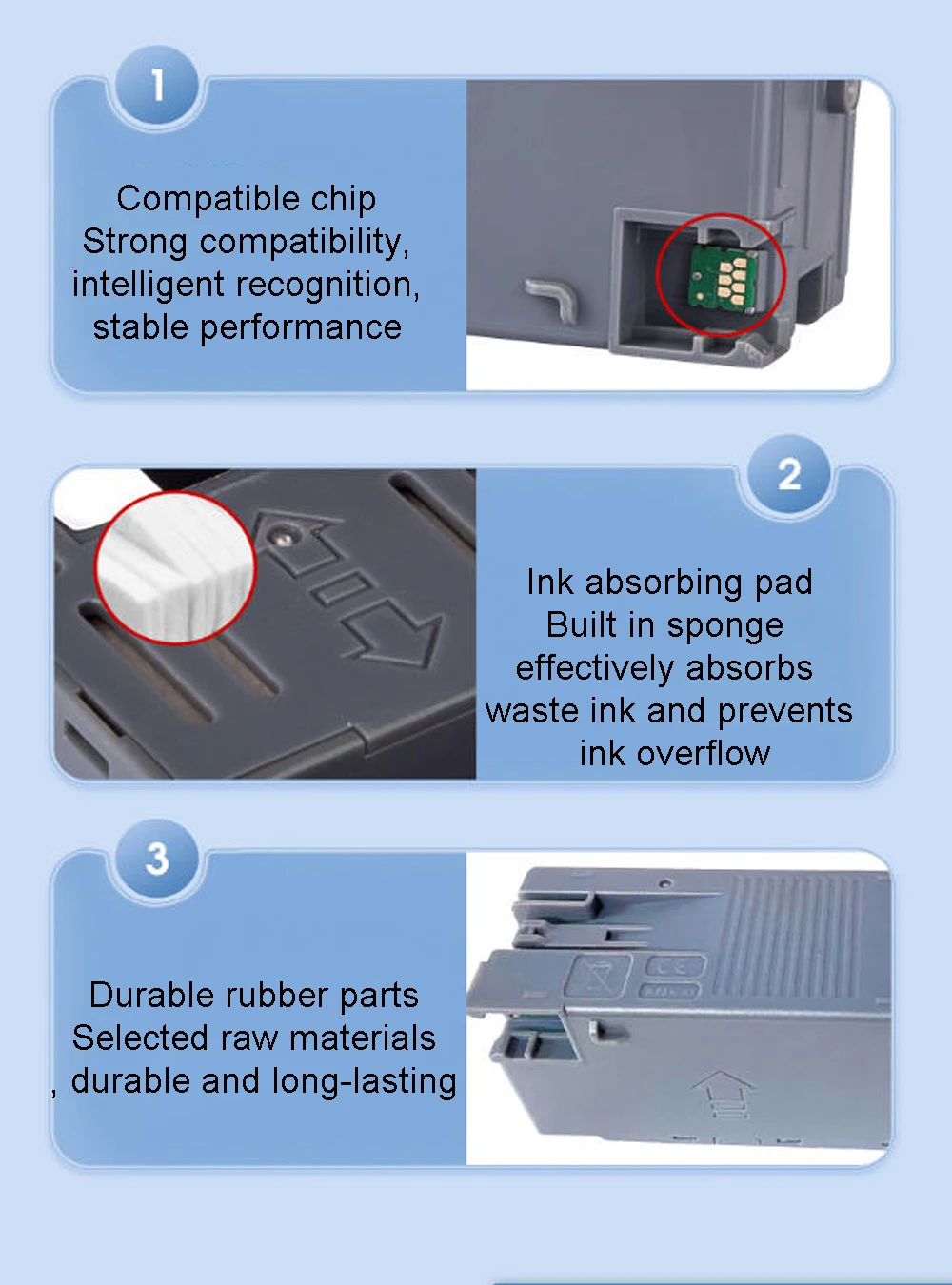 1

Compatible chip
Strong compatibility, intelligent recognition, stable performance

2

Ink absorbing pad
Built in sponge effectively absorbs waste ink and prevents ink overflow

3

Durable rubber parts
Selected raw materials , durable and long-lasting

CE