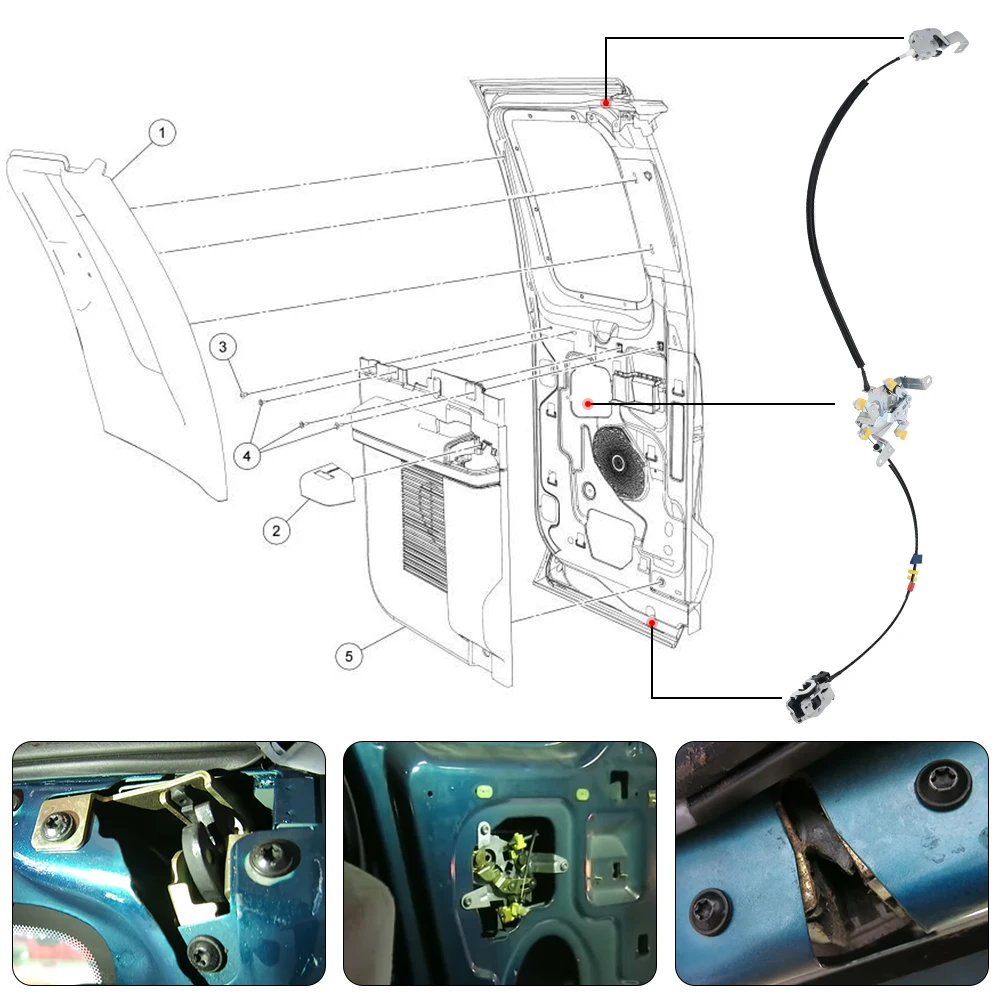 1
3
4
2
5