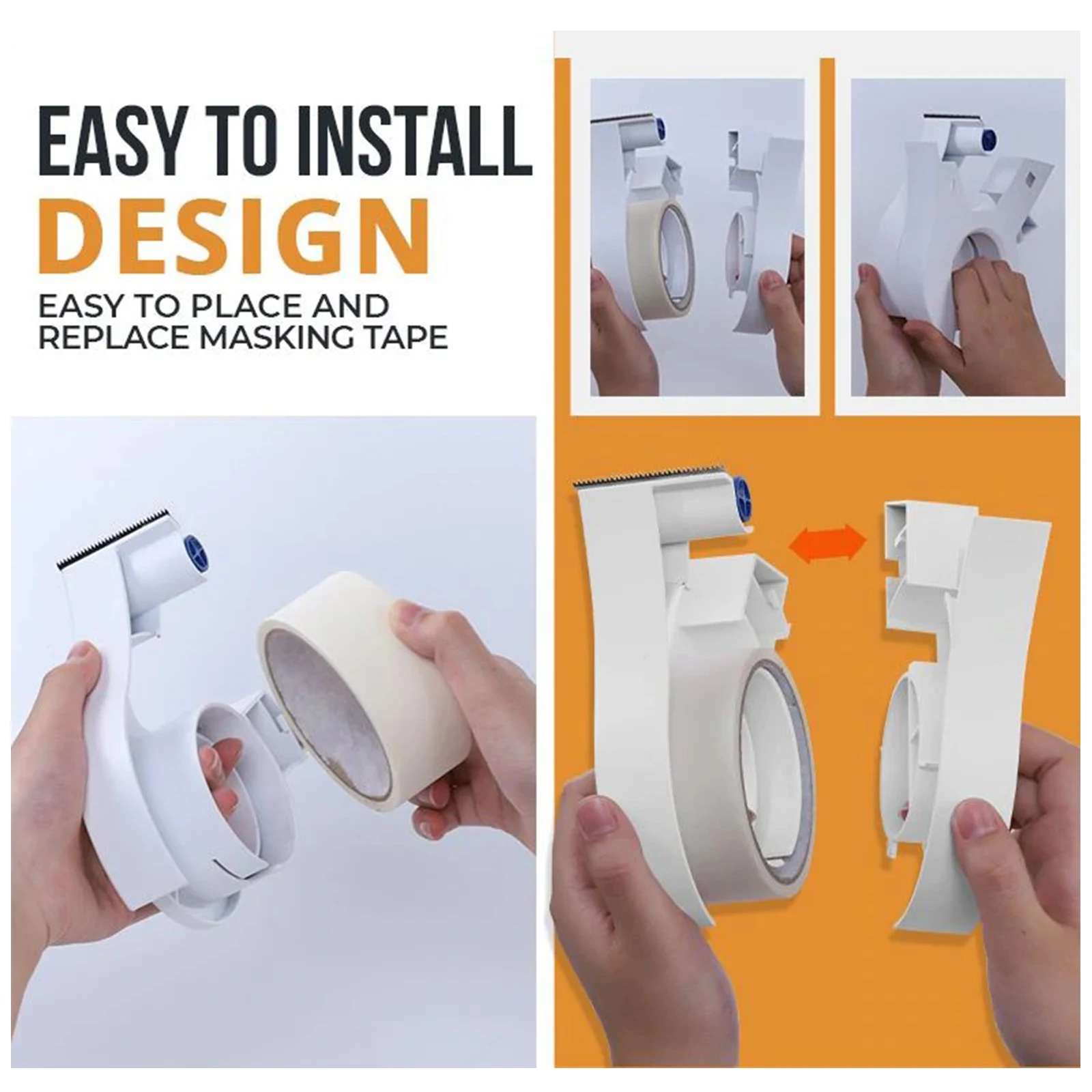 EASY TO INSTALL
DESIGN
EASY TO PLACE AND REPLACE MASKING TAPE