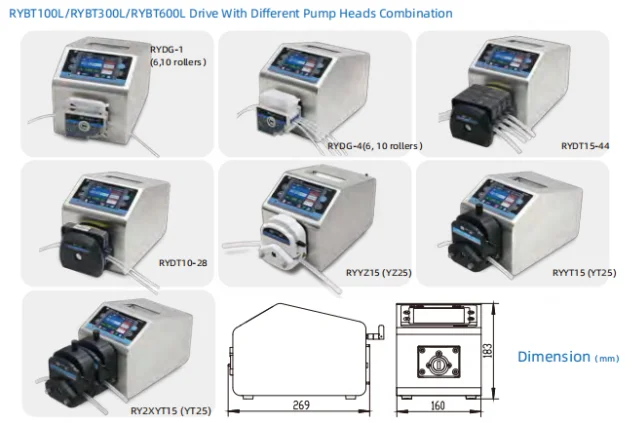 RYBT100L/RYBT300L/RYBT600L Drive With Different Pump Heads Combination

RYDG-1
(6,10 rollers)

RYDG-4(6, 10 rollers)

RYDT15-44

RYDT10-28

RYYZ15 (YZ25)

RYYT15 (YT25)

RY2XYT15 (YT25)

269

160

183

Dimension (mm)