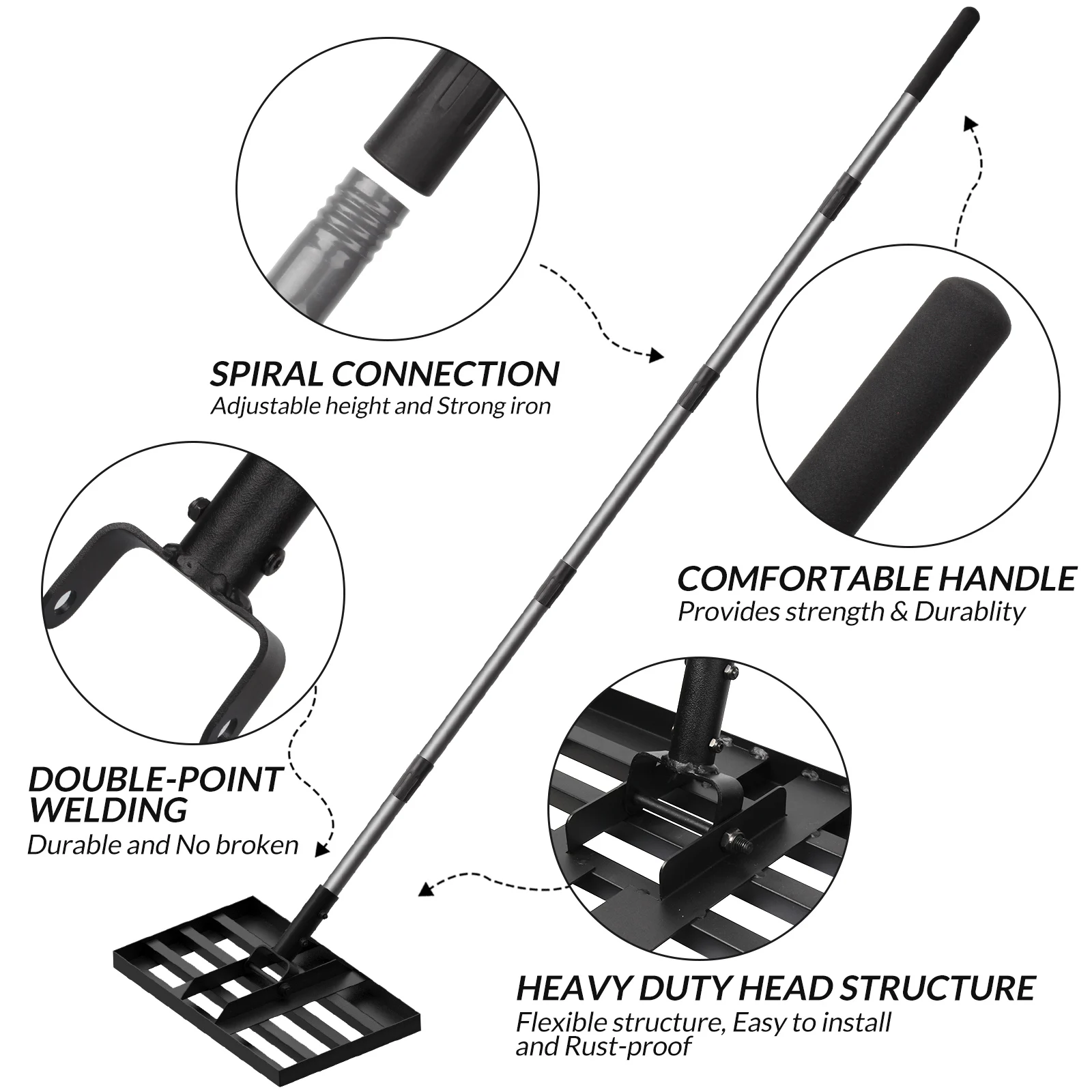 SPIRAL CONNECTION
Adjustable height and Strong iron

COMFORTABLE HANDLE
Provides strength & Durablity

DOUBLE-POINT WELDING
Durable and No broken

HEAVY DUTY HEAD STRUCTURE
Flexible structure, Easy to install and Rust-proof