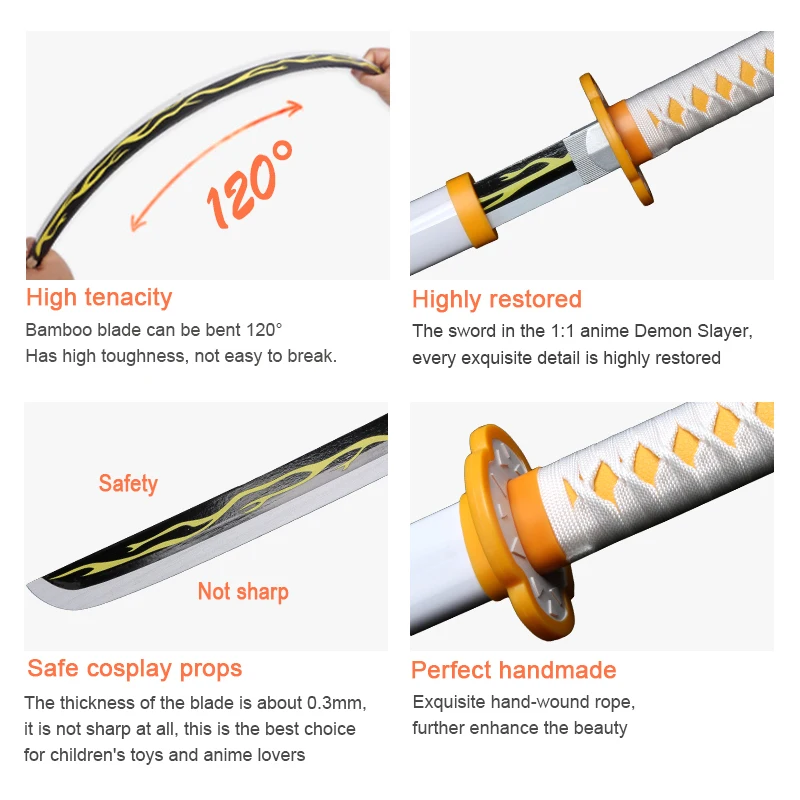 120°

High tenacity

Bamboo blade can be bent 120°
Has high toughness, not easy to break.

Highly restored

The sword in the 1:1 anime Demon Slayer, every exquisite detail is highly restored

Safety

Not sharp

Safe cosplay props

The thickness of the blade is about 0.3mm, it is not sharp at all, this is the best choice for children's toys and anime lovers

Perfect handmade

Exquisite hand-wound rope, further enhance the beauty