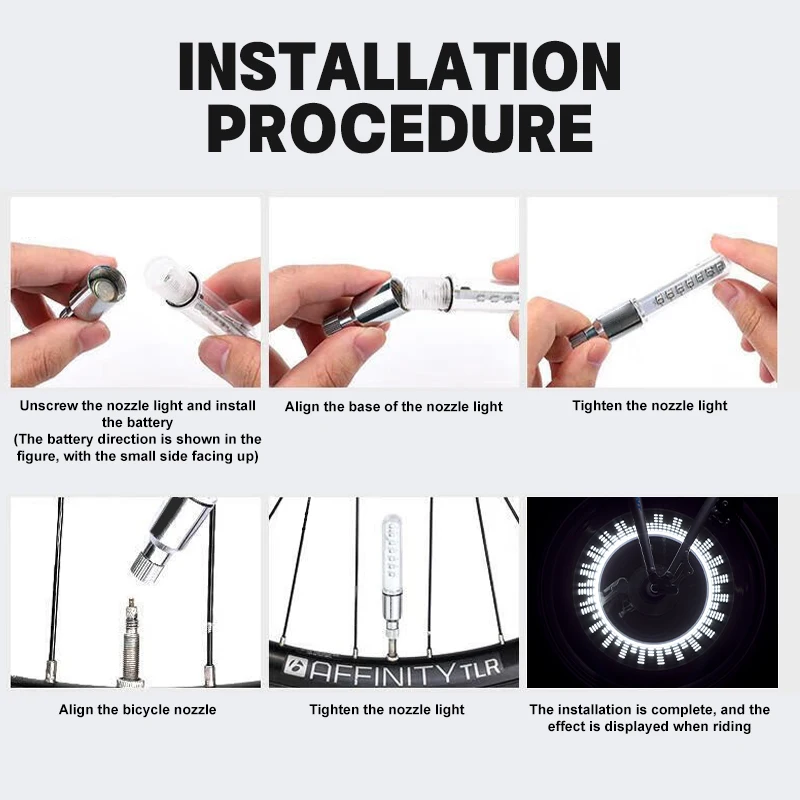 INSTALLATION PROCEDURE

Unscrew the nozzle light and install the battery
(The battery direction is shown in the figure, with the small side facing up)

Align the base of the nozzle light

Tighten the nozzle light

Align the bicycle nozzle

AFFINITY TLR

Tighten the nozzle light

The installation is complete, and the effect is displayed when riding