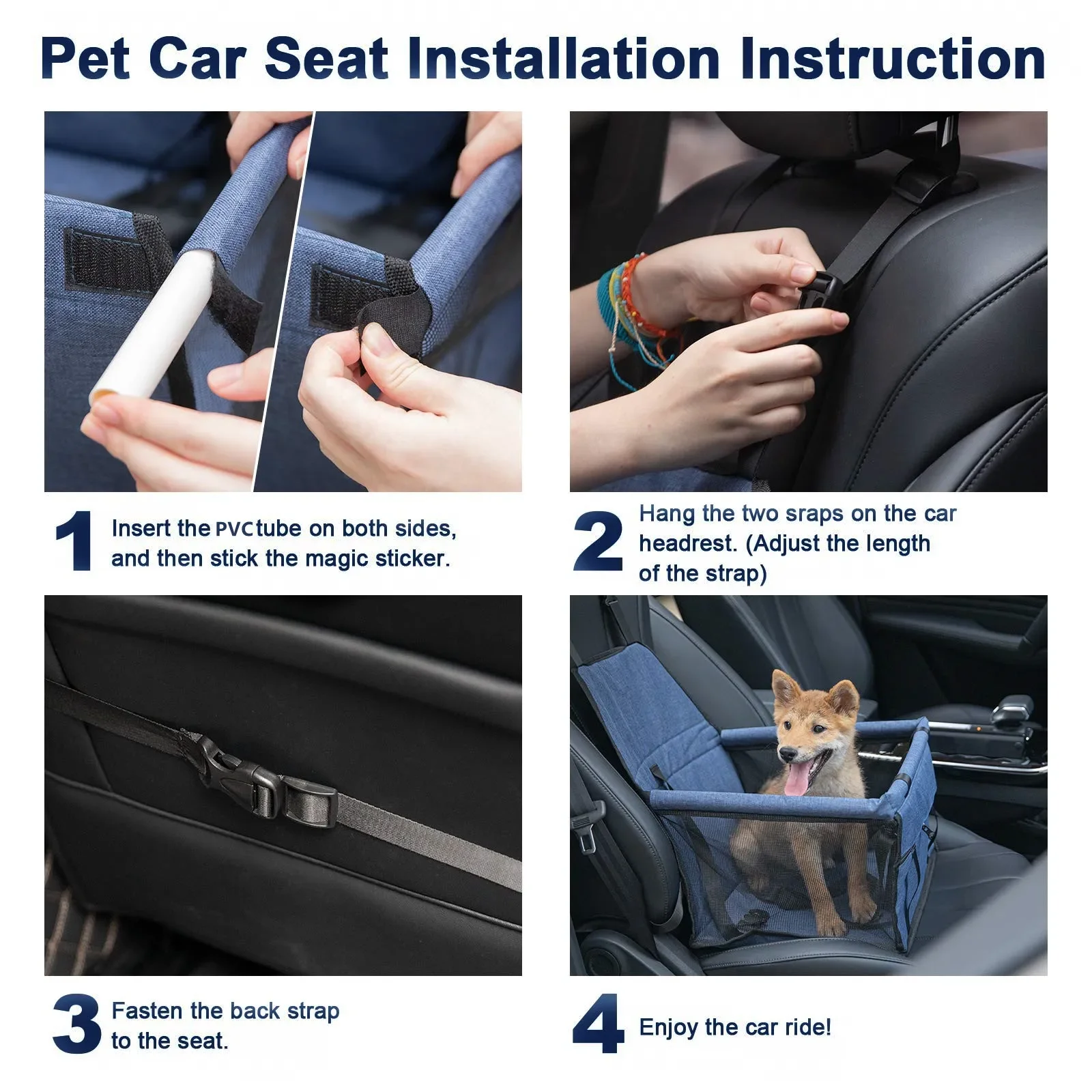 Pet Car Seat Installation Instruction

1 Insert the PVC tube on both sides, and then stick the magic sticker.

2 Hang the two sraps on the car headrest. (Adjust the length of the strap)

3 Fasten the back strap to the seat.

4 Enjoy the car ride!