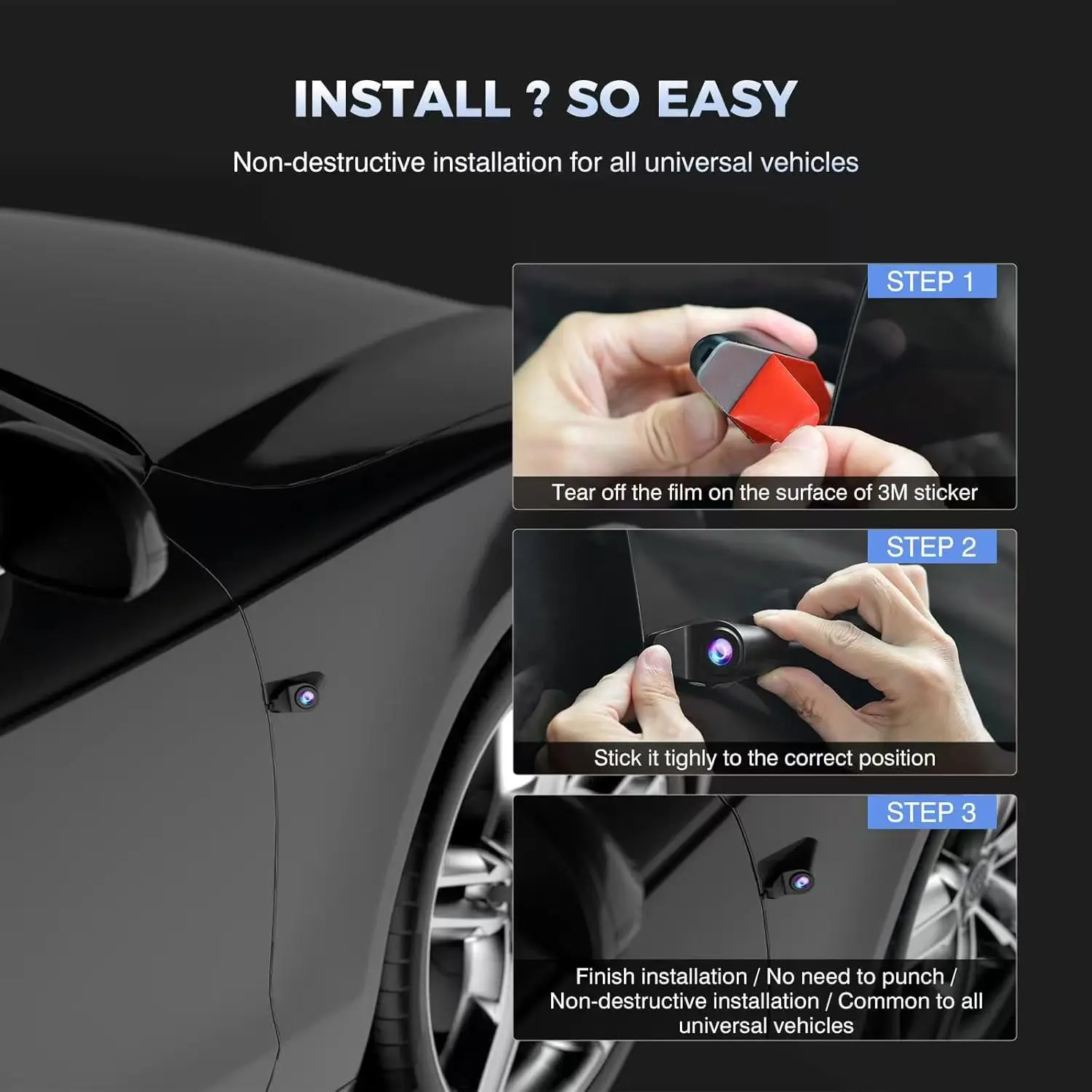 INSTALL ? SO EASY

Non-destructive installation for all universal vehicles

STEP 1

Tear off the film on the surface of 3M sticker

STEP 2

Stick it tighly to the correct position

STEP 3

Finish installation / No need to punch / Non-destructive installation / Common to all universal vehicles