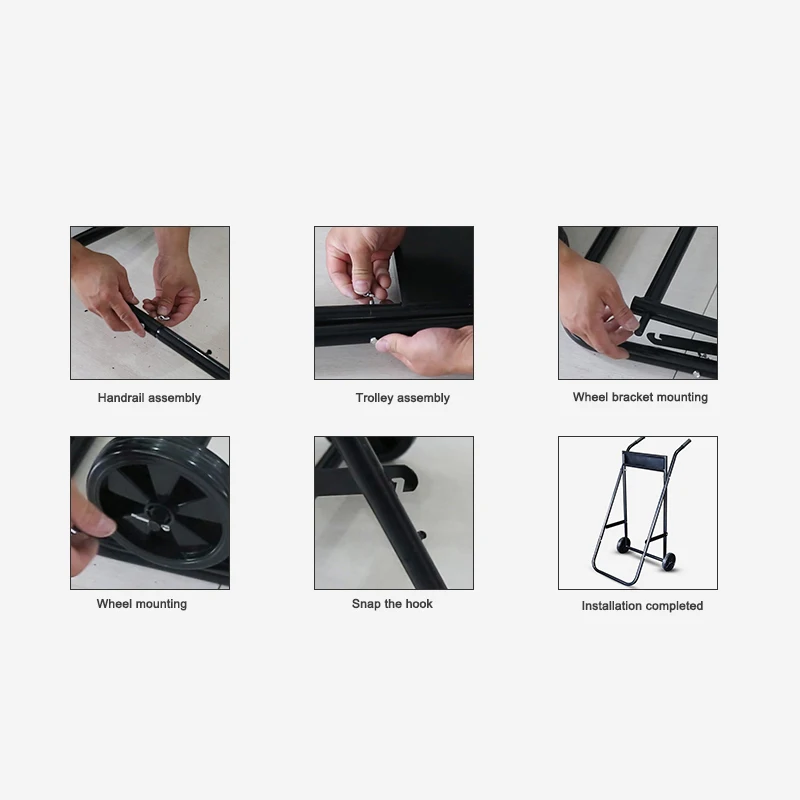 Handrail assembly

Trolley assembly

Wheel bracket mounting

Wheel mounting

Snap the hook

Installation completed